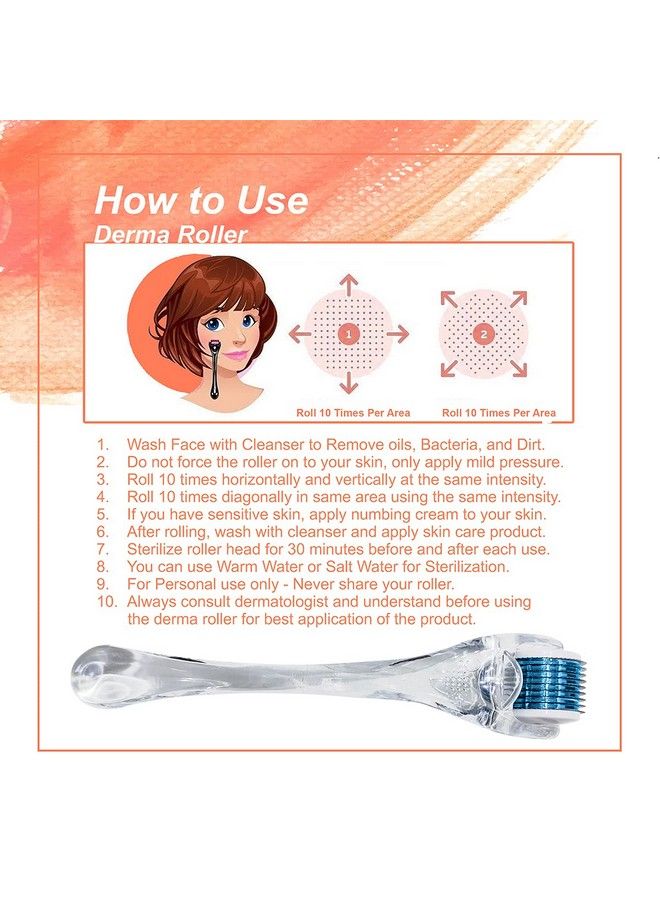 How to Use
Derma Roller

1

Roll 10 Times Per Area

2

Roll 10 Times Per Area

1. Wash Face with Cleanser to Remove oils, Bacteria, and Dirt.
2. Do not force the roller on to your skin, only apply mild pressure.
3. Roll 10 times horizontally and vertically at the same intensity.
4. Roll 10 times diagonally in same area using the same intensity.
5. If you have sensitive skin, apply numbing cream to your skin.
6. After rolling, wash with cleanser and apply skin care product.
7. Sterilize roller head for 30 minutes before and after each use.
8. You can use Warm Water or Salt Water for Sterilization.
9. For Personal use only - Never share your roller.
10. Always consult dermatologist and understand before using the derma roller for best application of the product.