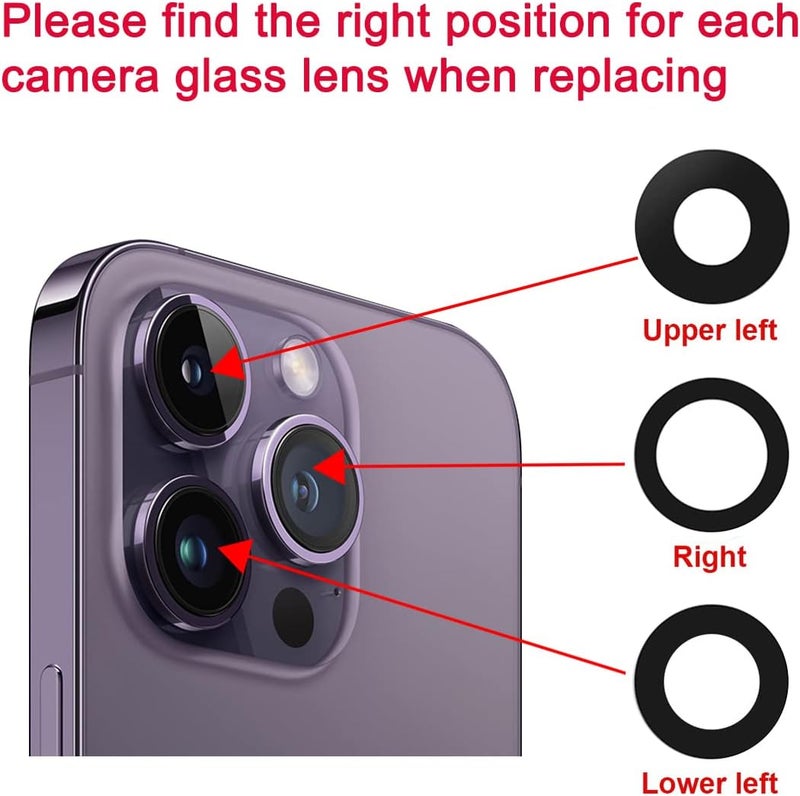 Please find the right position for each camera glass lens when replacing

Upper left

Right

Lower left