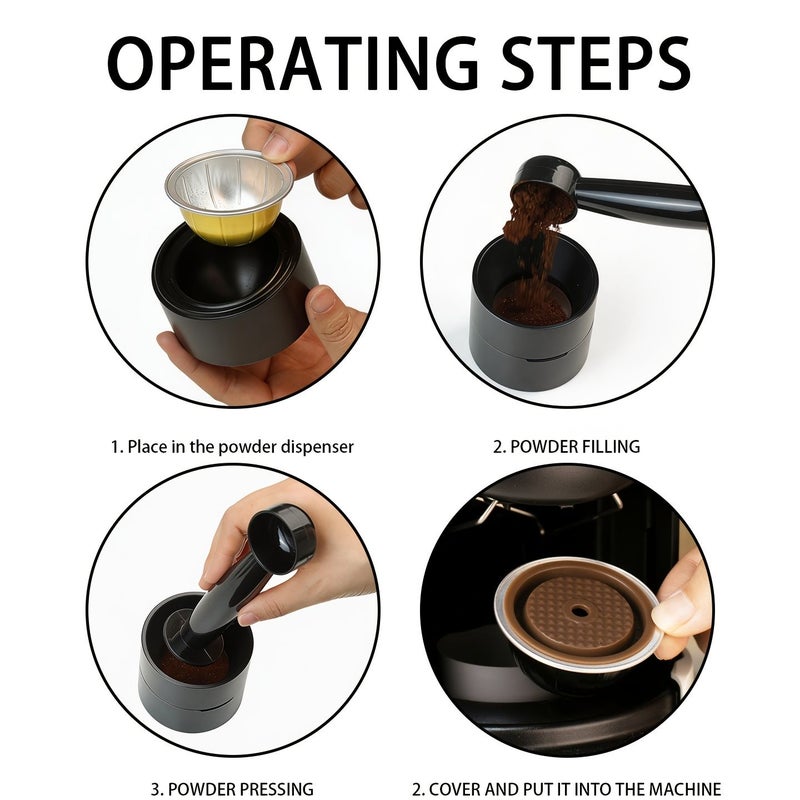 OPERATING STEPS

1. Place in the powder dispenser

2. POWDER FILLING

3. POWDER PRESSING

2. COVER AND PUT IT INTO THE MACHINE