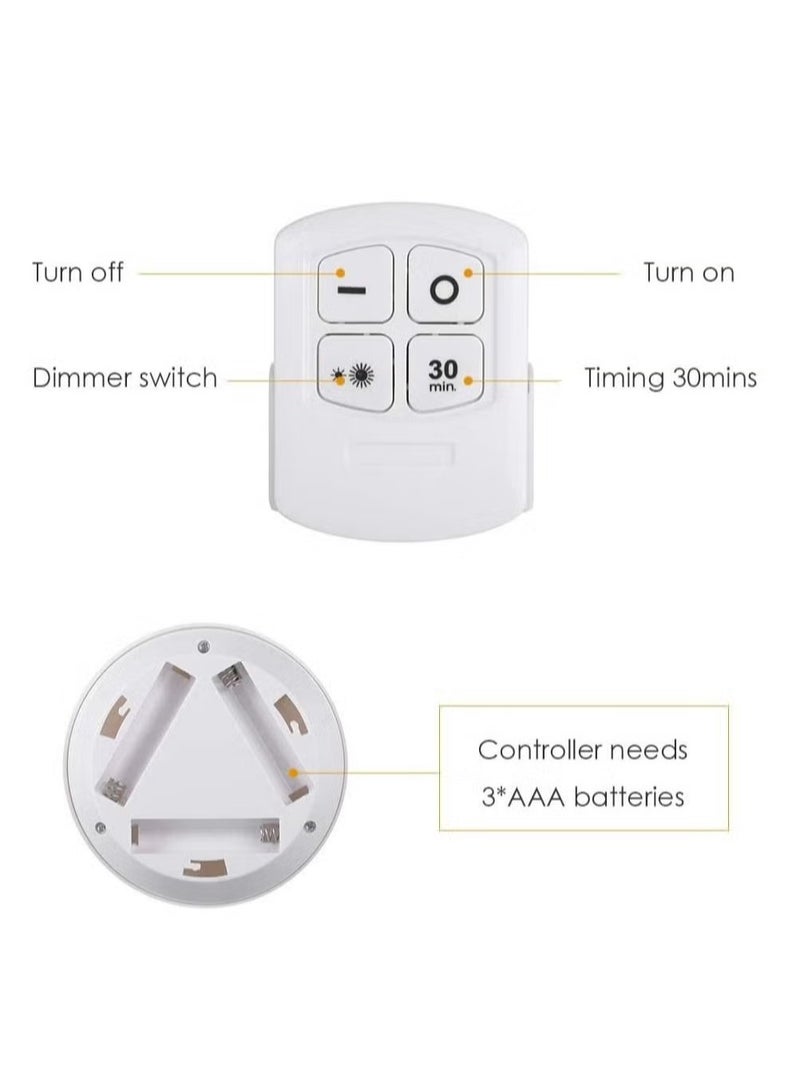 Turn off

Turn on

Dimmer switch

30 min.

Timing 30mins

Controller needs 3*AAA batteries