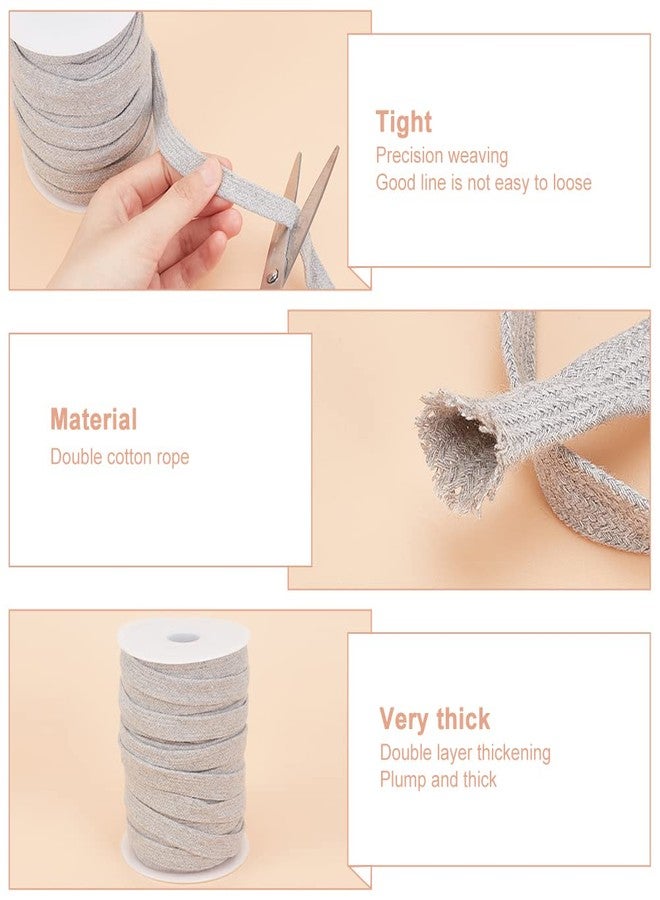 Tight
Precision weaving
Good line is not easy to loose

Material
Double cotton rope

Very thick
Double layer thickening
Plump and thick