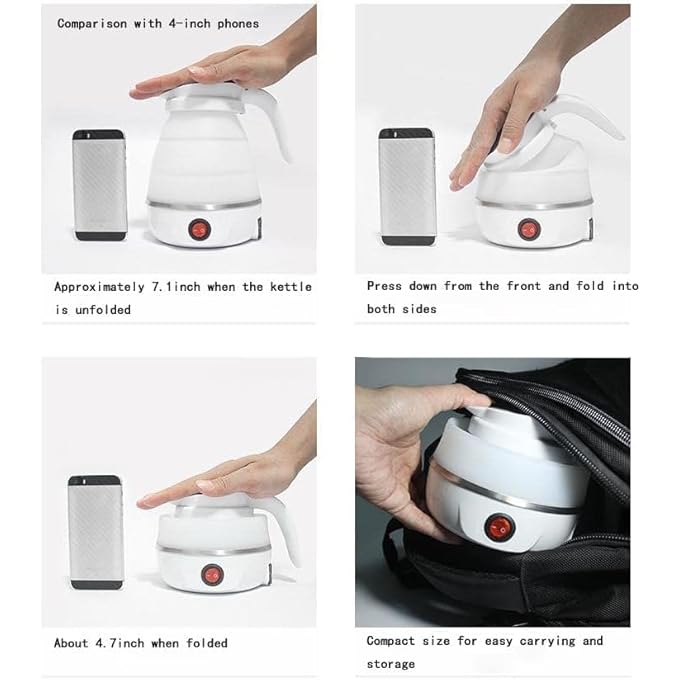 Comparison with 4-inch phones

Approximately 7.1inch when the kettle is unfolded

Press down from the front and fold into both sides

About 4.7inch when folded

Compact size for easy carrying and storage