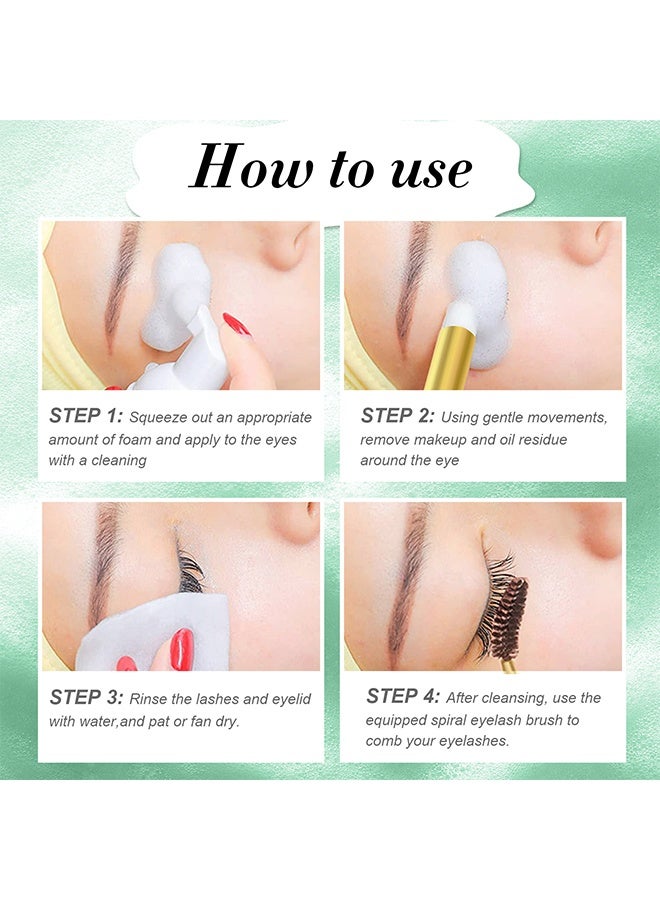 How to use

STEP 1: Squeeze out an appropriate amount of foam and apply to the eyes with a cleaning

STEP 2: Using gentle movements, remove makeup and oil residue around the eye

STEP 3: Rinse the lashes and eyelid with water,and pat or fan dry.

STEP 4: After cleansing, use the equipped spiral eyelash brush to comb your eyelashes.