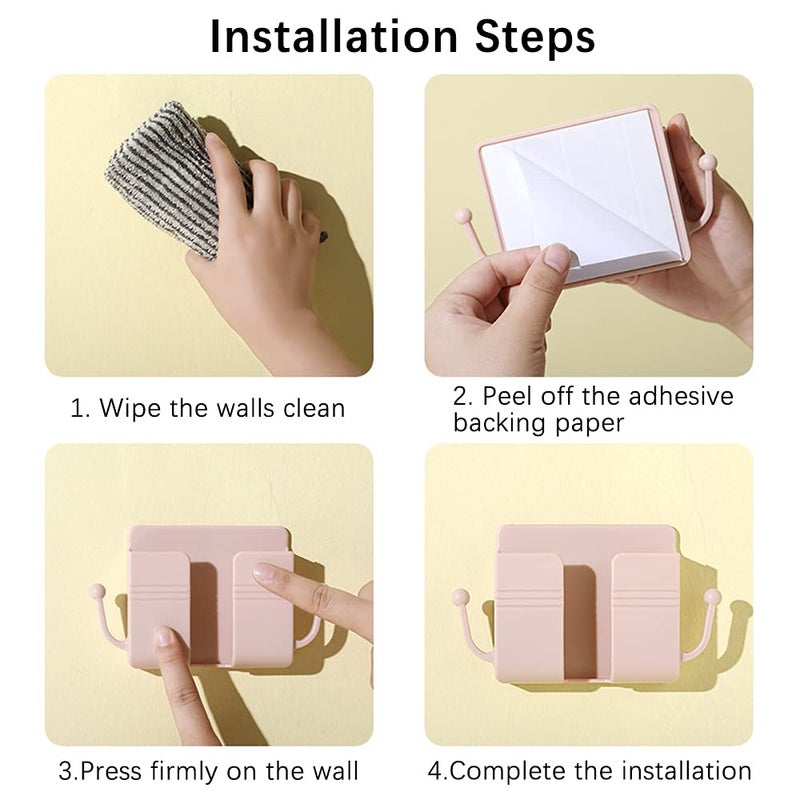 Installation Steps

1. Wipe the walls clean

2. Peel off the adhesive backing paper

3.Press firmly on the wall

4.Complete the installation