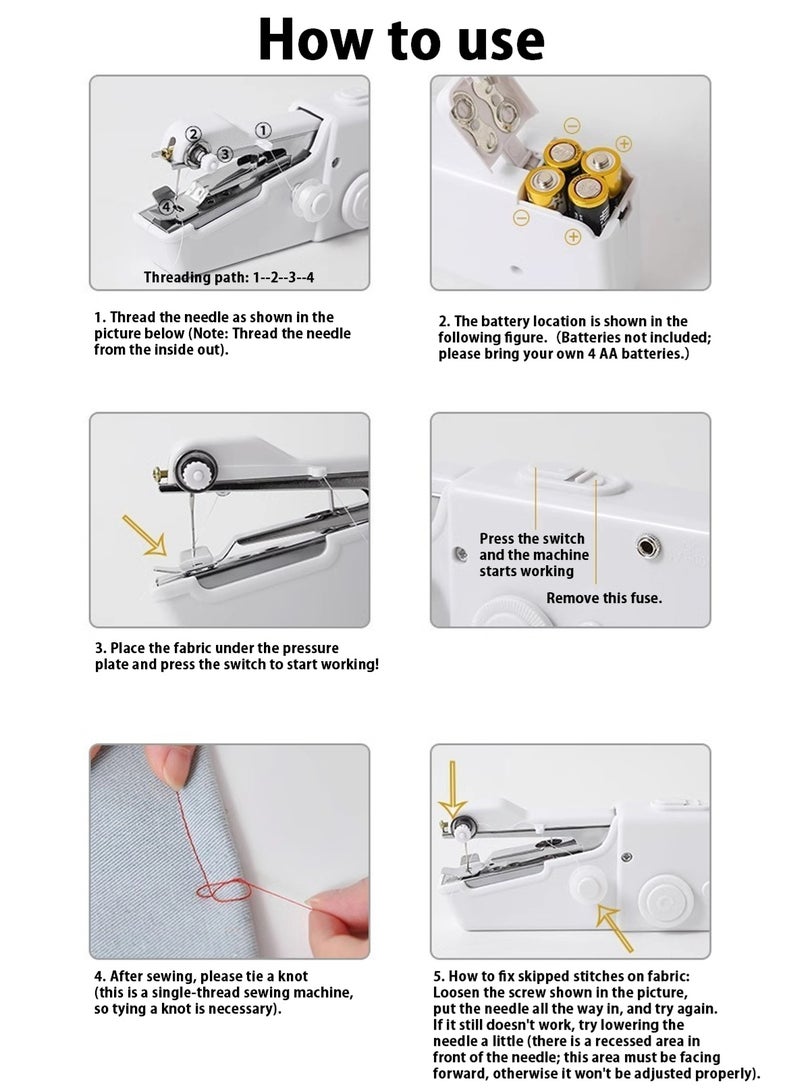 How to use

②
①
③
④
Threading path: 1--2--3--4

1. Thread the needle as shown in the picture below (Note: Thread the needle from the inside out).

2. The battery location is shown in the following figure. (Batteries not included; please bring your own 4 AA batteries.)

3. Place the fabric under the pressure plate and press the switch to start working!

Press the switch and the machine starts working

Remove this fuse.

4. After sewing, please tie a knot (this is a single-thread sewing machine, so tying a knot is necessary).

5. How to fix skipped stitches on fabric: Loosen the screw shown in the picture, put the needle all the way in, and try again. If it still doesn't work, try lowering the needle a little (there is a recessed area in front of the needle; this area must be facing forward, otherwise it won't be adjusted properly).