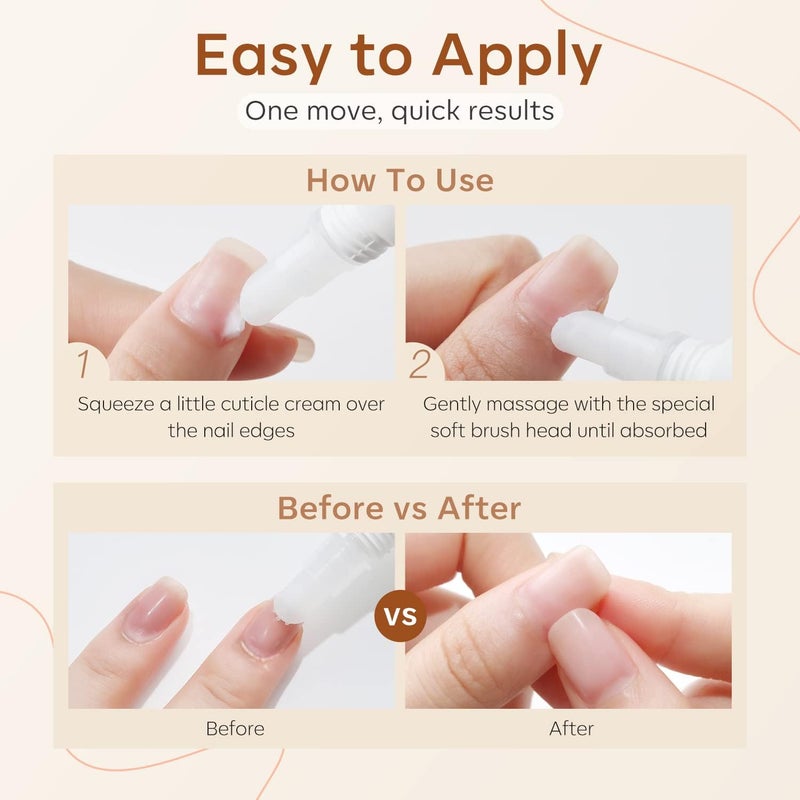 Easy to Apply

One move, quick results

How To Use

1

Squeeze a little cuticle cream over the nail edges

2

Gently massage with the special soft brush head until absorbed

Before vs After

VS

Before

After