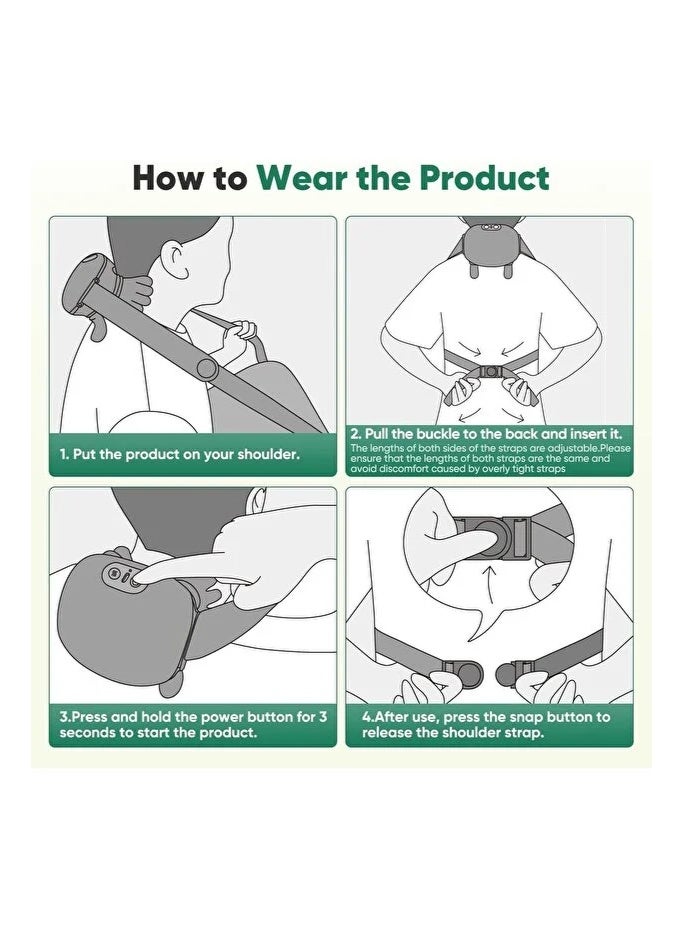 How to Wear the Product

1. Put the product on your shoulder.

2. Pull the buckle to the back and insert it.
The lengths of both sides of the straps are adjustable.Please ensure that the lengths of both straps are the same and avoid discomfort caused by overly tight straps

3.Press and hold the power button for 3 seconds to start the product.

4.After use, press the snap button to release the shoulder strap.