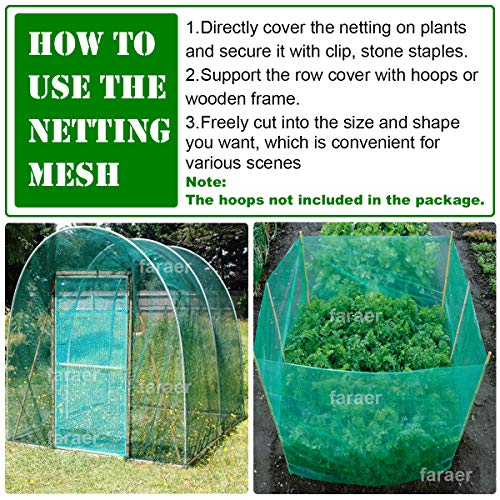 HOW TO USE THE NETTING MESH

1.Directly cover the netting on plants and secure it with clip, stone staples.
2.Support the row cover with hoops or wooden frame.
3.Freely cut into the size and shape you want, which is convenient for various scenes

Note:
The hoops not included in the package.

faraer
faraer
faraer
faraer
faraer
faraer
faraer