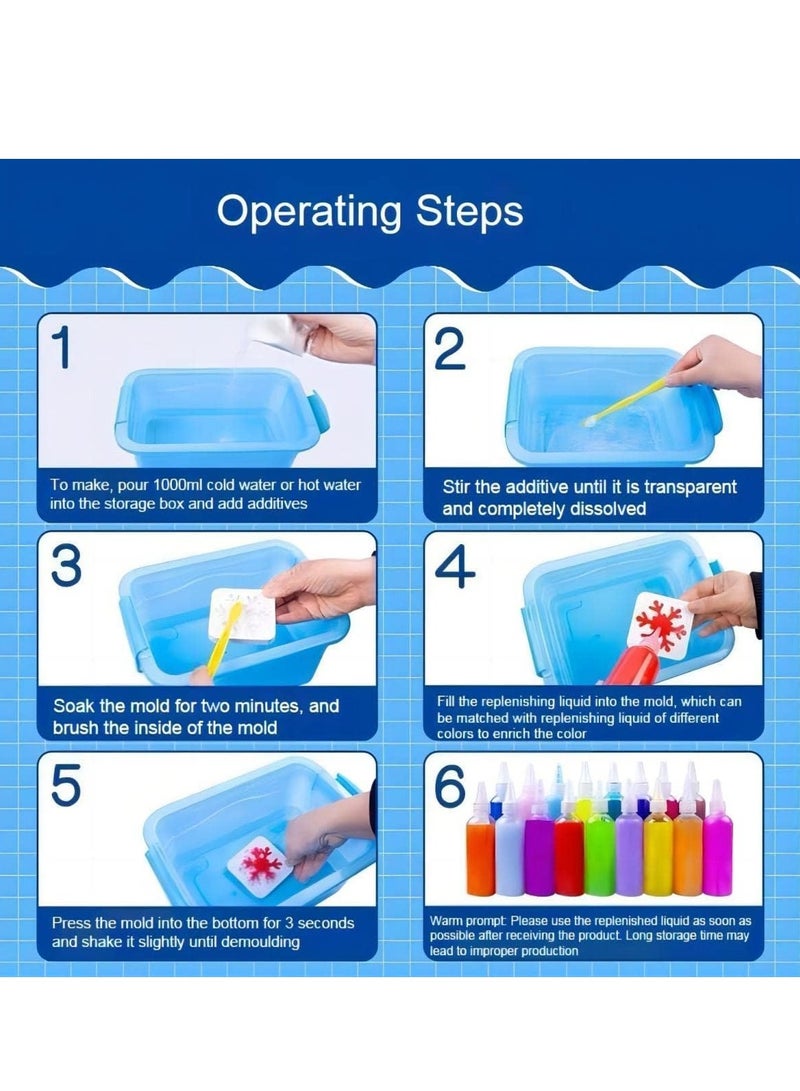 Operating Steps

1

To make, pour 1000ml cold water or hot water into the storage box and add additives

2

Stir the additive until it is transparent and completely dissolved

3

Soak the mold for two minutes, and brush the inside of the mold

4

Fill the replenishing liquid into the mold, which can be matched with replenishing liquid of different colors to enrich the color

5

Press the mold into the bottom for 3 seconds and shake it slightly until demoulding

6

Warm prompt: Please use the replenished liquid as soon as possible after receiving the product. Long storage time may lead to improper production