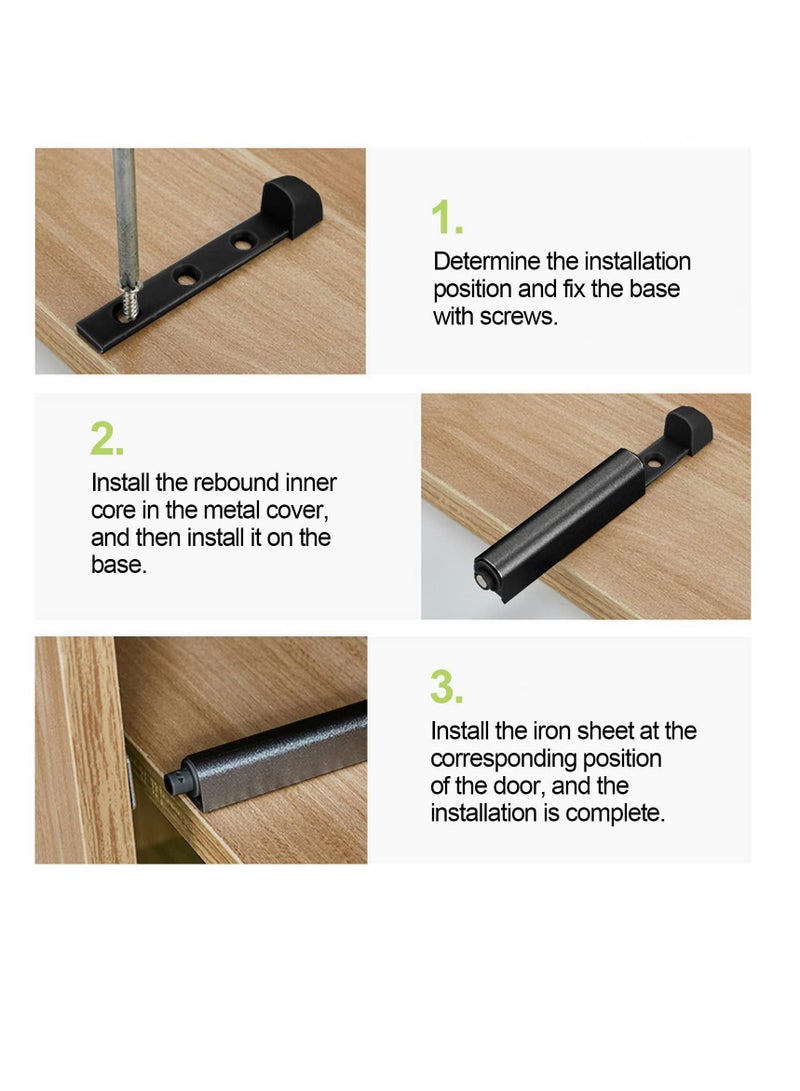 1.

Determine the installation position and fix the base with screws.

2.

Install the rebound inner core in the metal cover, and then install it on the base.

3.

Install the iron sheet at the corresponding position of the door, and the installation is complete.