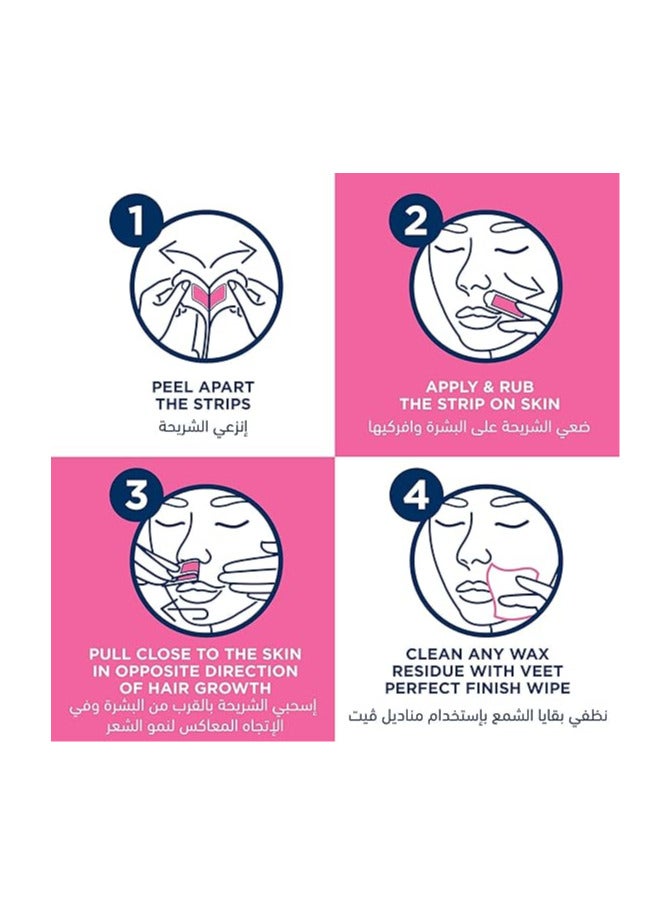 1

PEEL APART THE STRIPS
إنزعي الشريحة

2

APPLY & RUB THE STRIP ON SKIN
ضعي الشريحة على البشرة وافركيها

3

PULL CLOSE TO THE SKIN IN OPPOSITE DIRECTION OF HAIR GROWTH
إسحبي الشريحة بالقرب من البشرة وفي الإتجاه المعاكس لنمو الشعر

4

CLEAN ANY WAX RESIDUE WITH VEET PERFECT FINISH WIPE
نظفي بقايا الشمع بإستخدام مناديل ڤيت