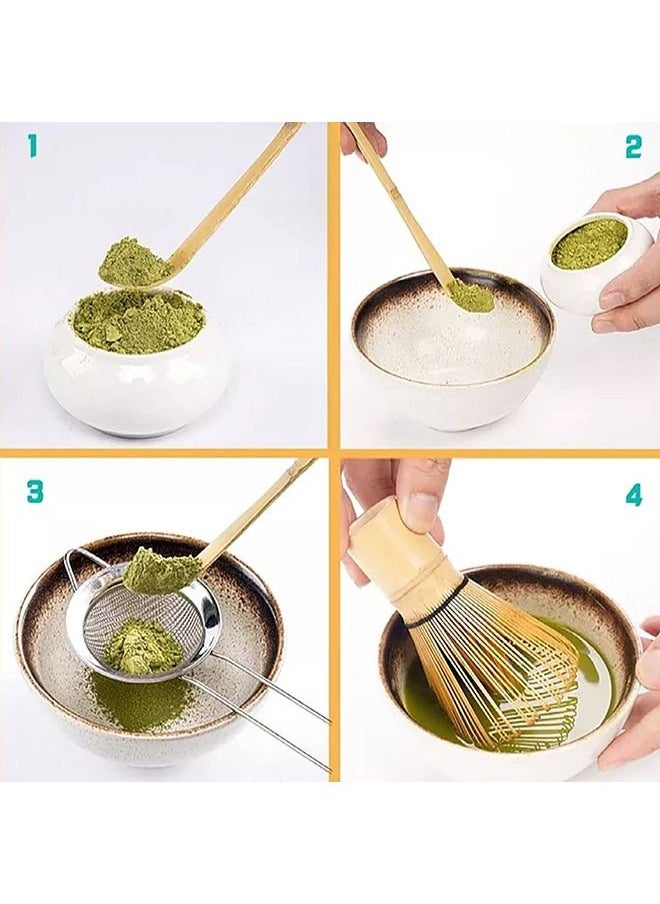 1

2

3

4