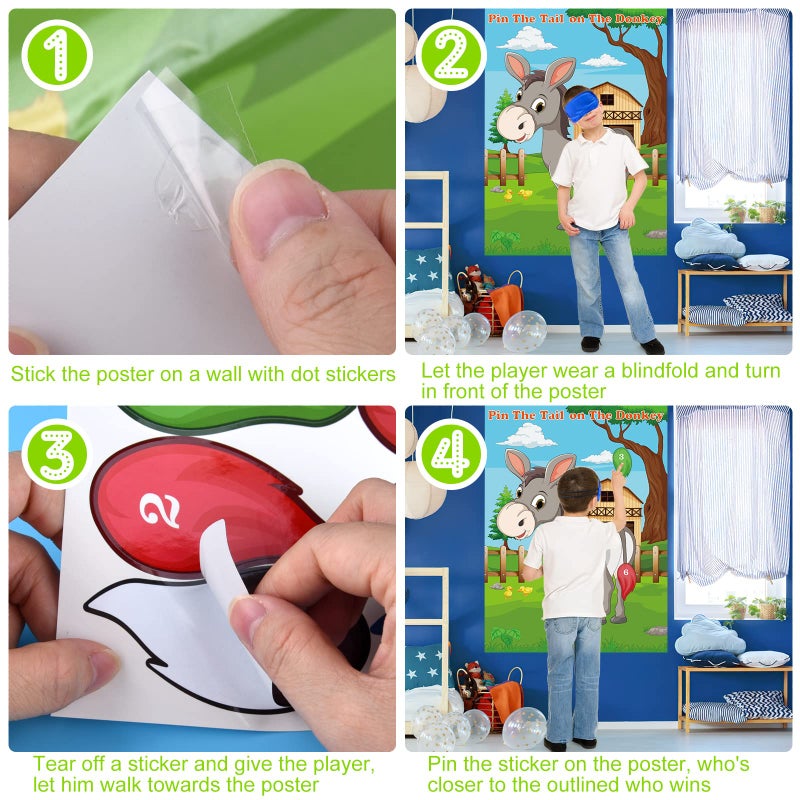 1

Stick the poster on a wall with dot stickers

2

Pin The Tail on The Donkey

Let the player wear a blindfold and turn in front of the poster

3

2

Tear off a sticker and give the player, let him walk towards the poster

4

Pin The Tail on The Donkey

3

6

Pin the sticker on the poster, who's closer to the outlined who wins