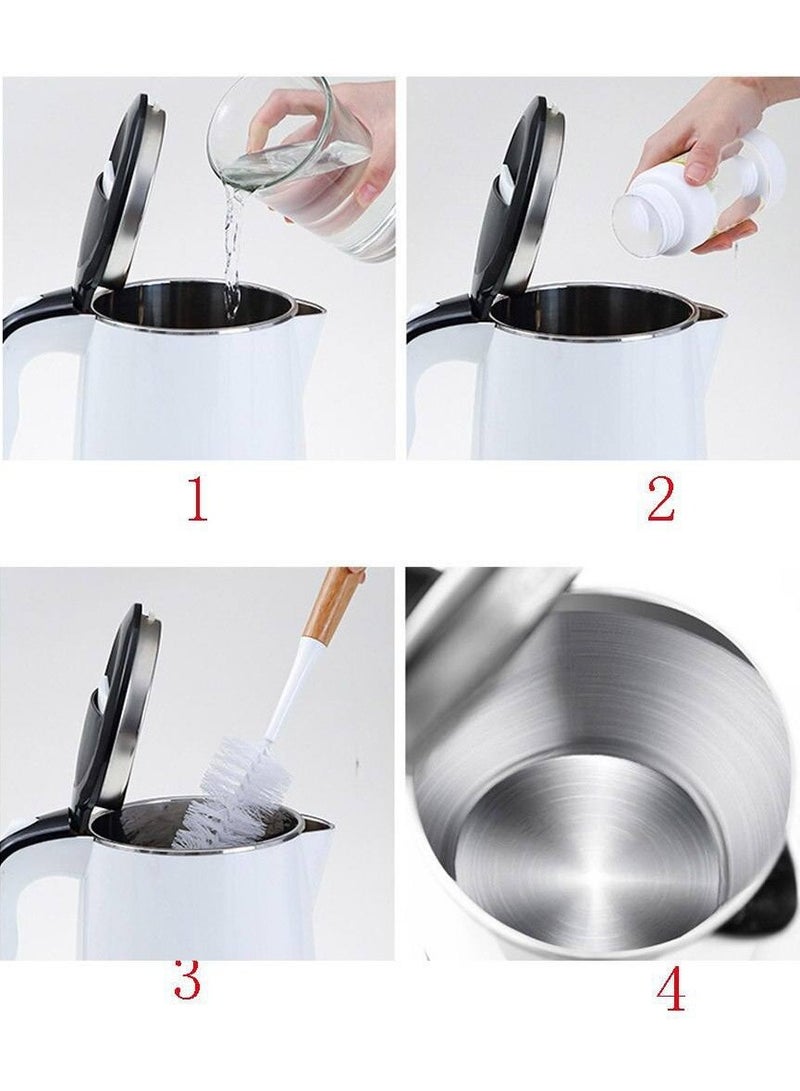 1

2

3

4