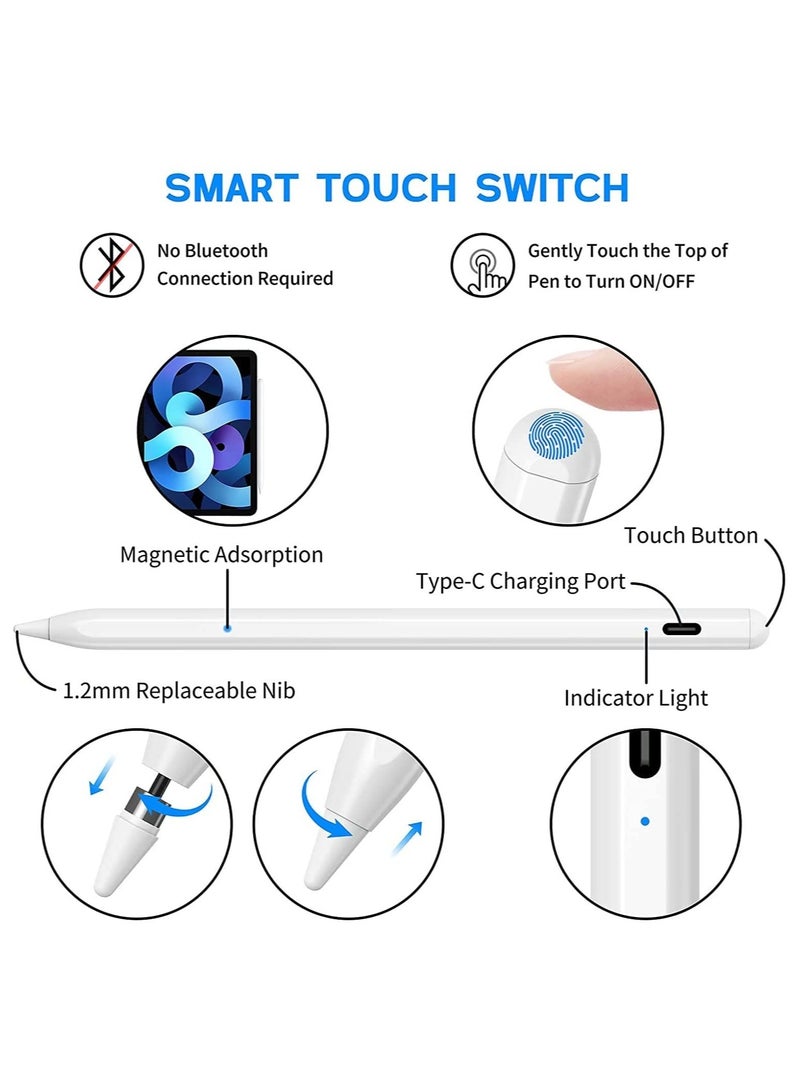 SMART TOUCH SWITCH

No Bluetooth Connection Required

Gently Touch the Top of Pen to Turn ON/OFF

Magnetic Adsorption

Touch Button

Type-C Charging Port

1.2mm Replaceable Nib

Indicator Light