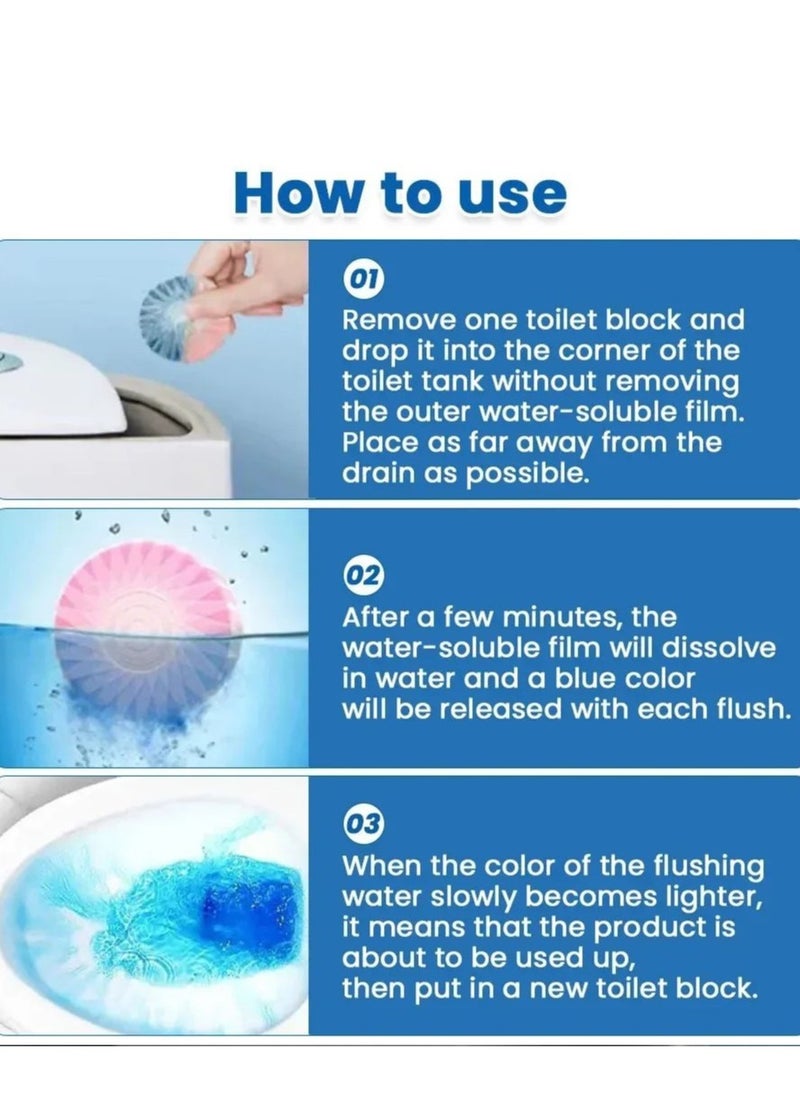 How to use

01

Remove one toilet block and drop it into the corner of the toilet tank without removing the outer water-soluble film. Place as far away from the drain as possible.

02

After a few minutes, the water-soluble film will dissolve in water and a blue color will be released with each flush.

03

When the color of the flushing water slowly becomes lighter, it means that the product is about to be used up, then put in a new toilet block.