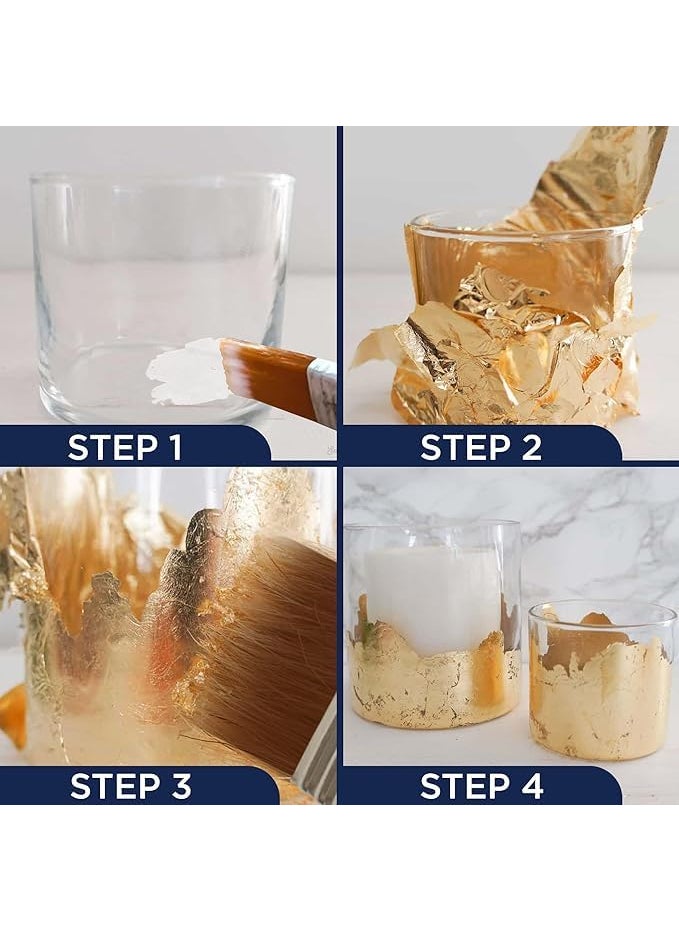 STEP 1

STEP 2

STEP 3

STEP 4