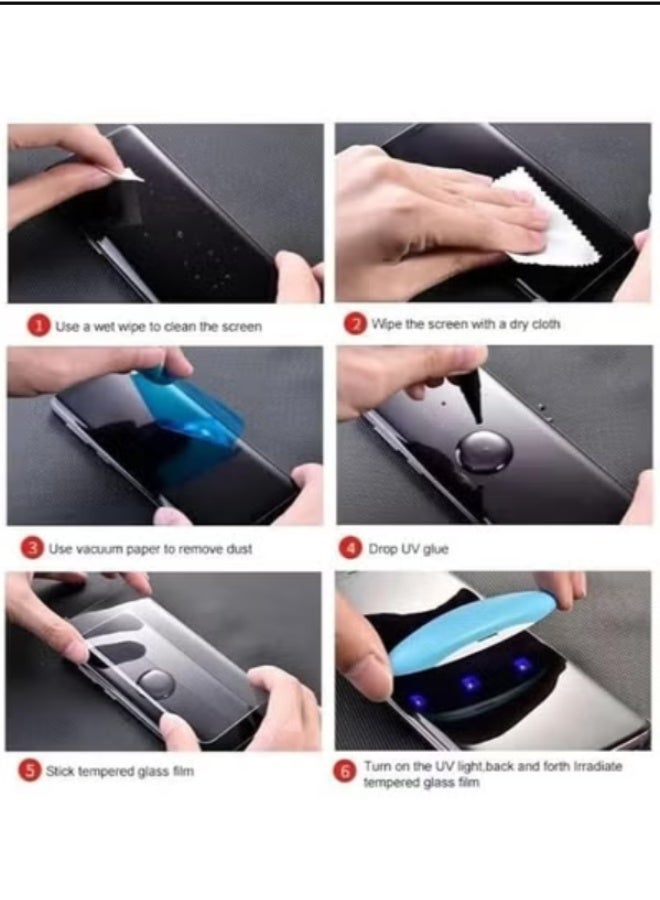 1 Use a wet wipe to clean the screen

2 Wipe the screen with a dry cloth

3 Use vacuum paper to remove dust

4 Drop UV glue

5 Stick tempered glass film

6 Turn on the UV light,back and forth Irradiate tempered glass film