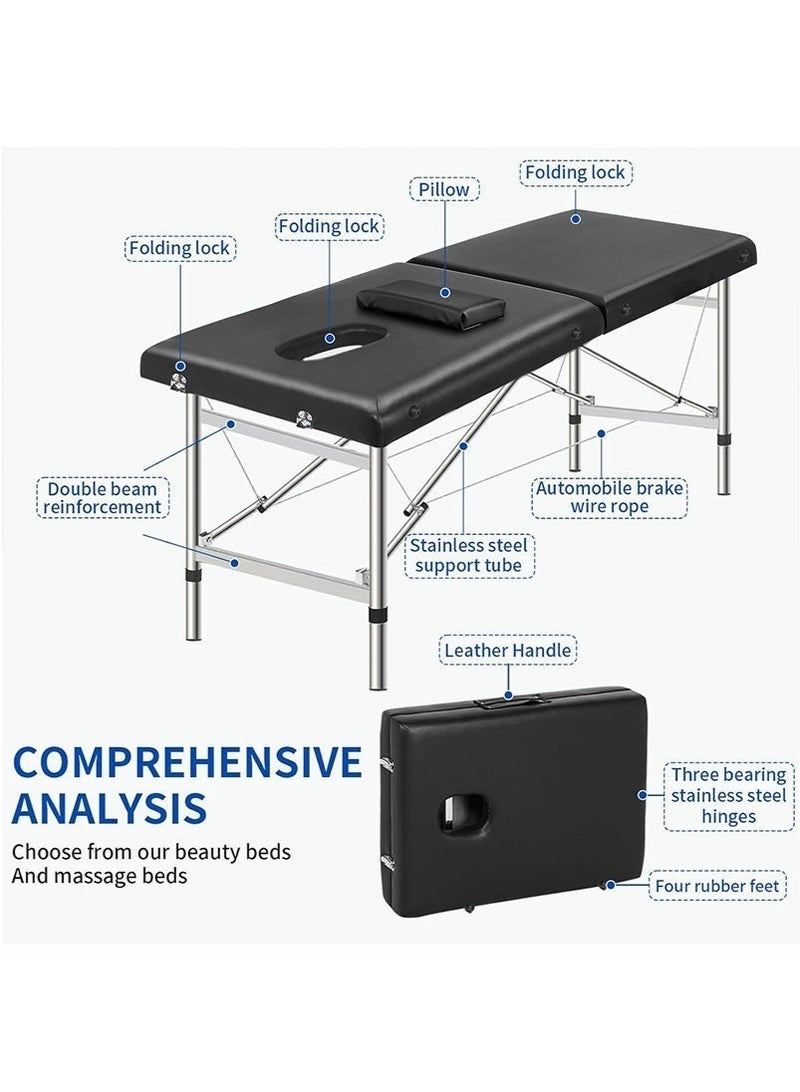 Folding lock

Pillow

Folding lock

Folding lock

Double beam reinforcement

Automobile brake wire rope

Stainless steel support tube

Leather Handle

COMPREHENSIVE ANALYSIS

Choose from our beauty beds And massage beds

Three bearing stainless steel hinges

Four rubber feet