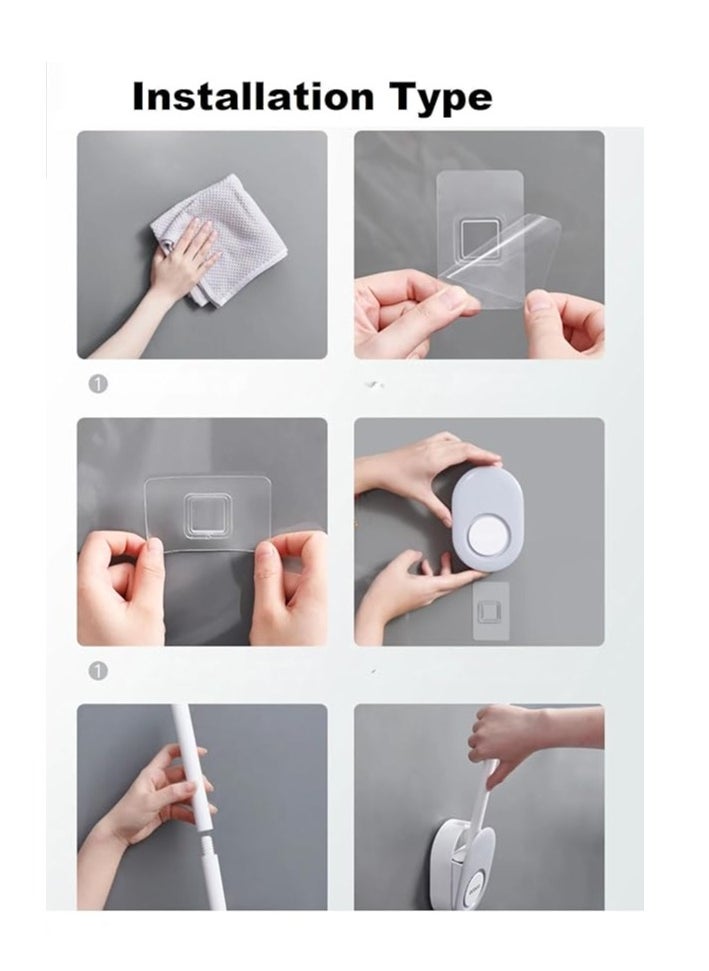 Installation Type

1

1