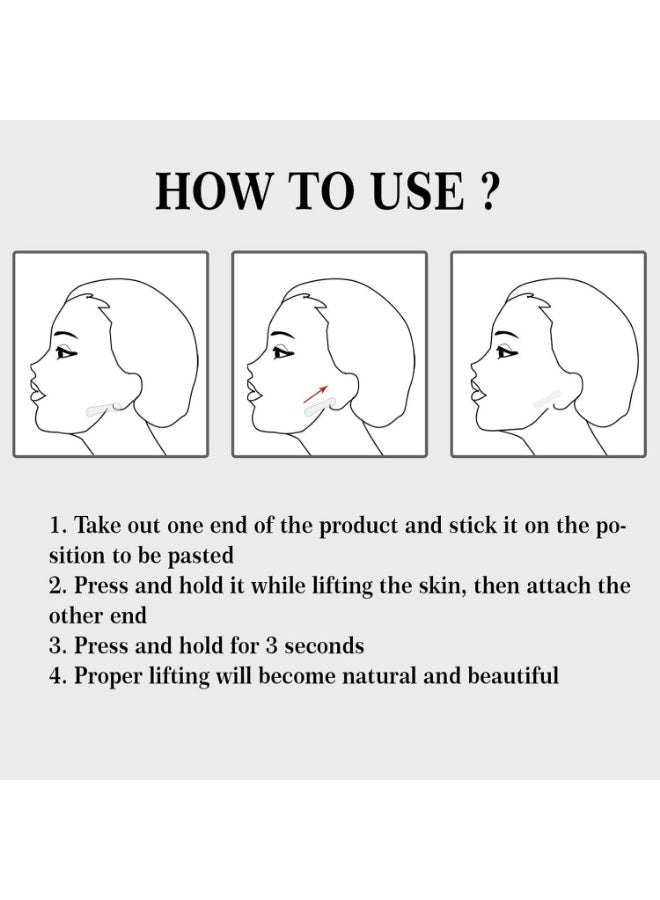 HOW TO USE ?

1. Take out one end of the product and stick it on the position to be pasted
2. Press and hold it while lifting the skin, then attach the other end
3. Press and hold for 3 seconds
4. Proper lifting will become natural and beautiful