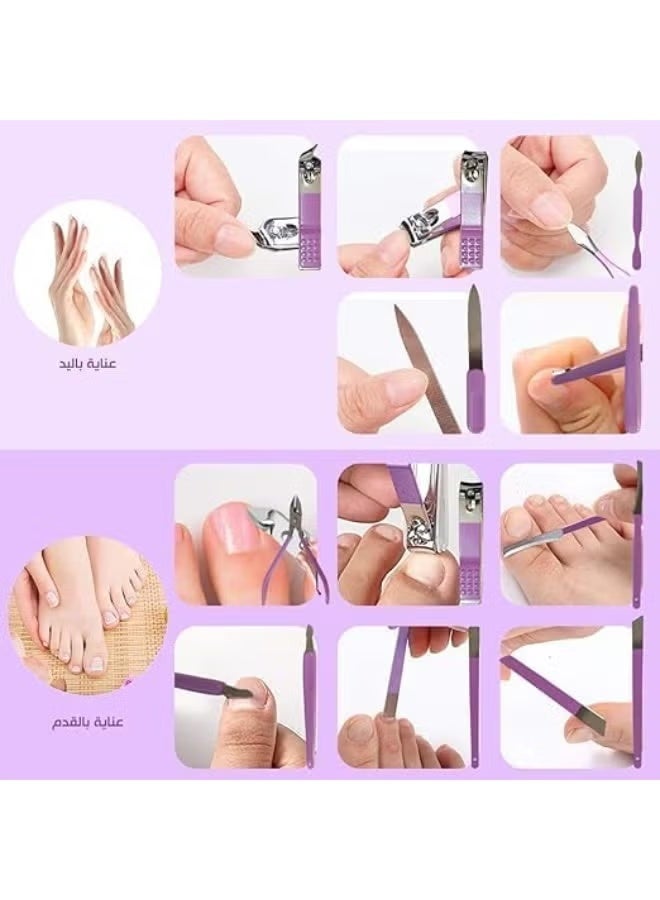 عناية باليد

عناية بالقدم