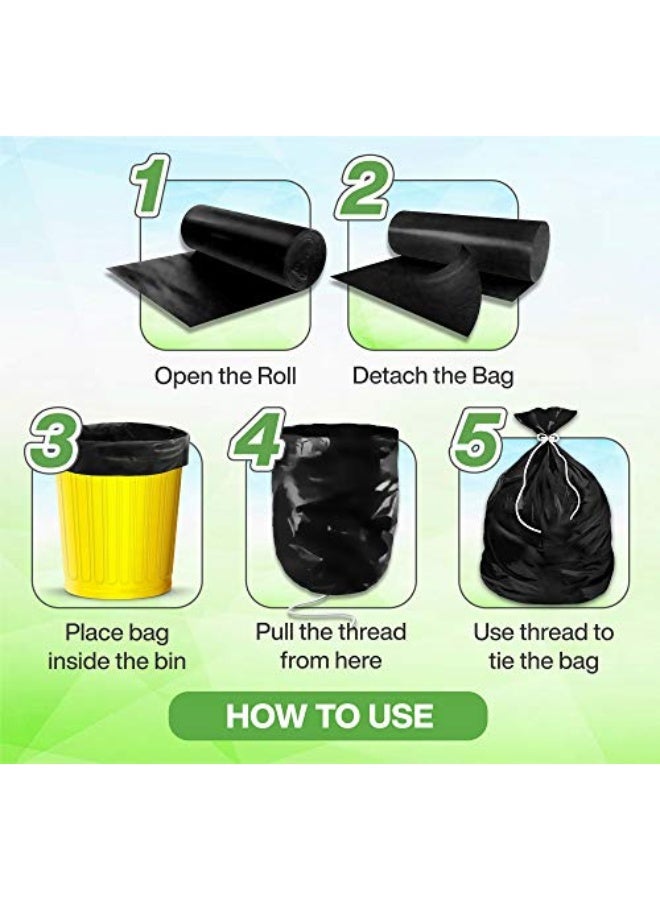 1
Open the Roll

2
Detach the Bag

3
Place bag inside the bin

4
Pull the thread from here

5
Use thread to tie the bag

HOW TO USE