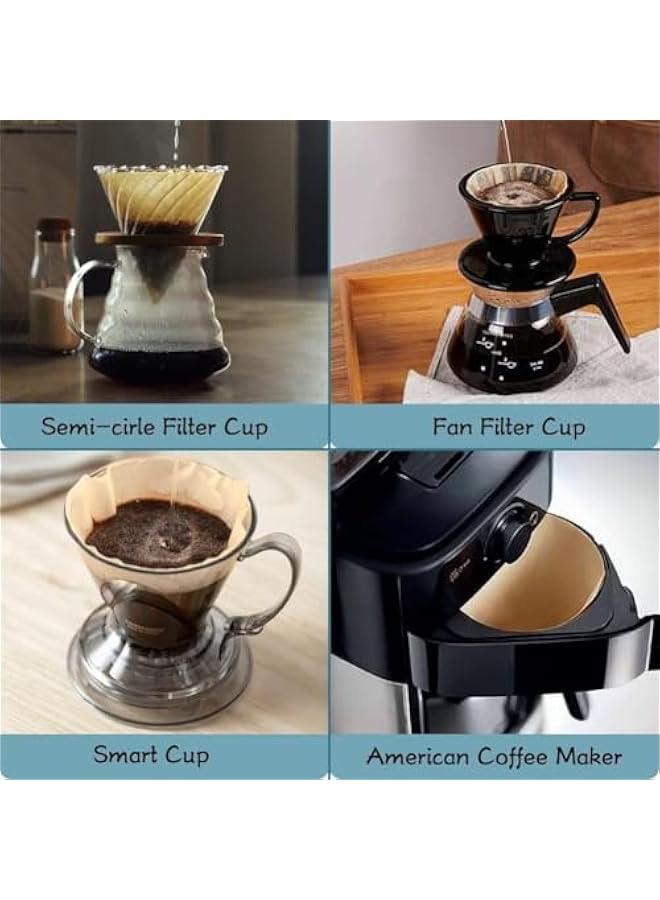 Semi-cirle Filter Cup

Fan Filter Cup

Smart Cup

American Coffee Maker