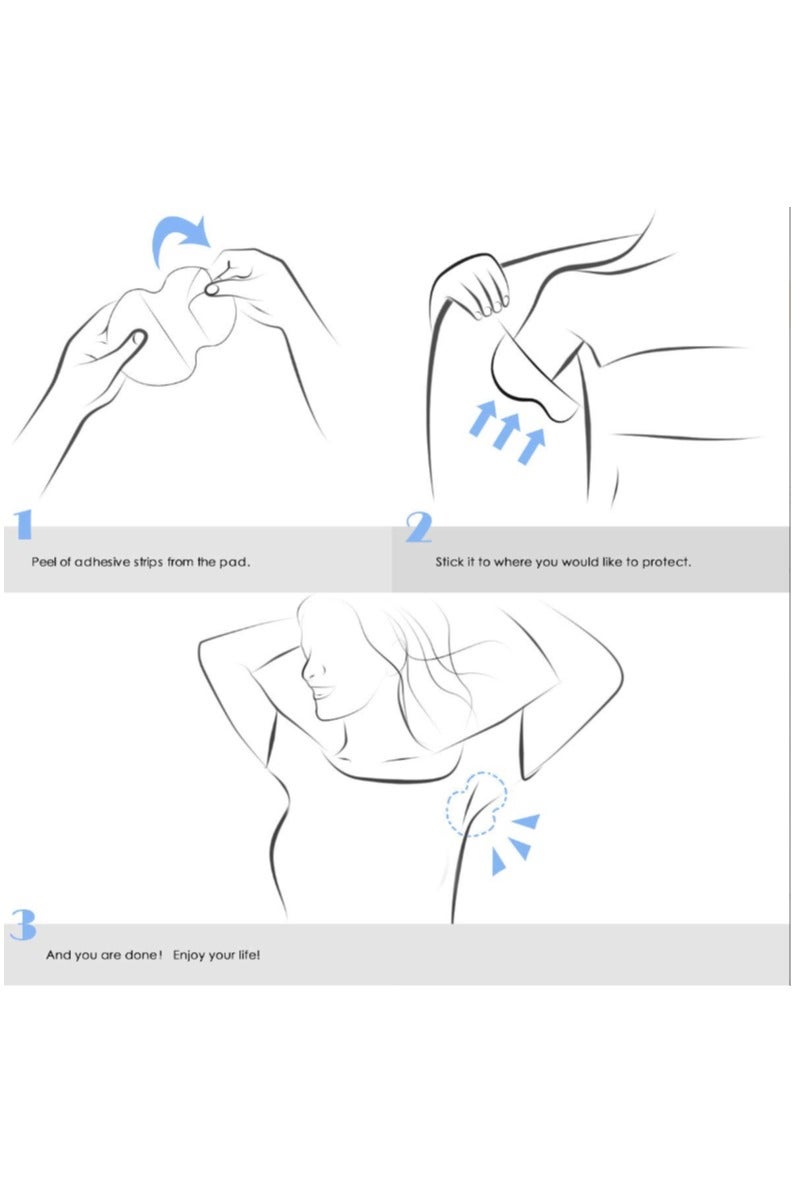 1

Peel of adhesive strips from the pad.

2

Stick it to where you would like to protect.

3

And you are done! Enjoy your life!