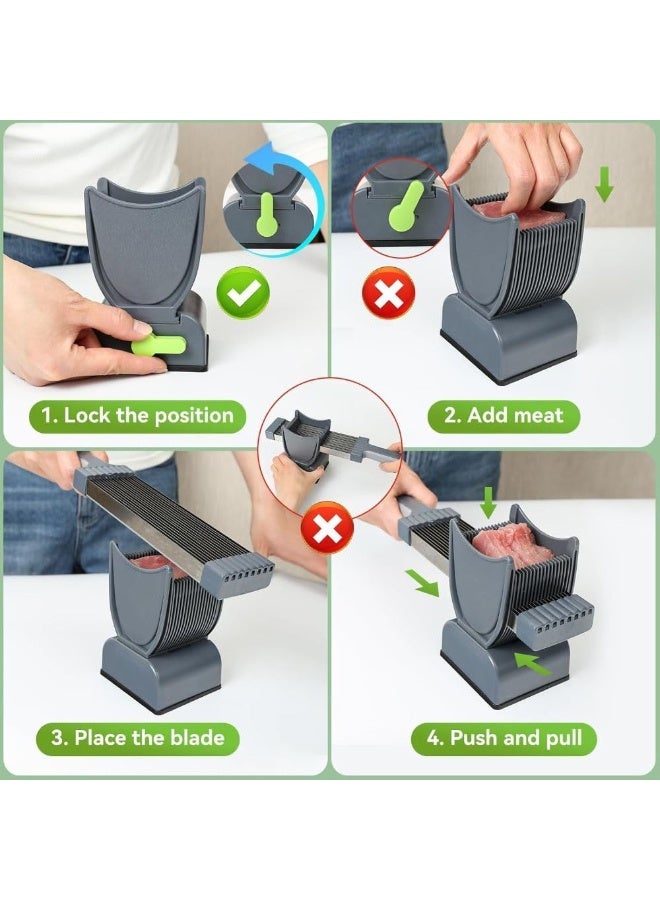 1. Lock the position

2. Add meat

3. Place the blade

4. Push and pull