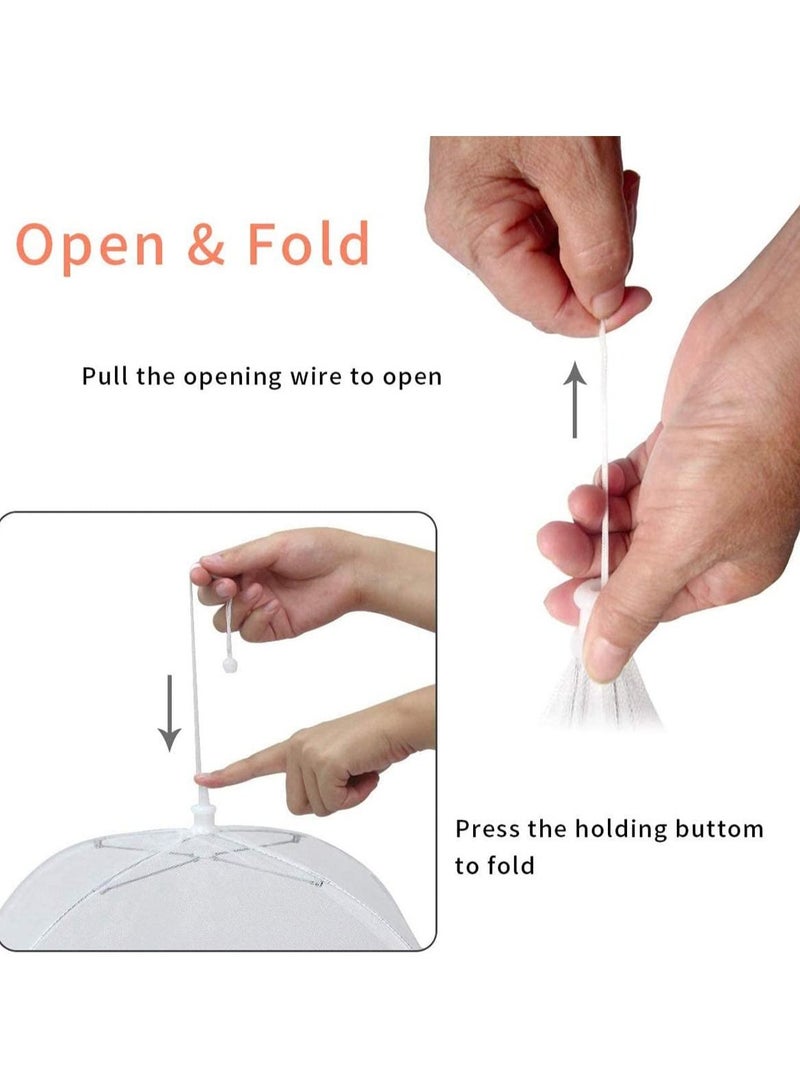 Open & Fold

Pull the opening wire to open

Press the holding buttom to fold