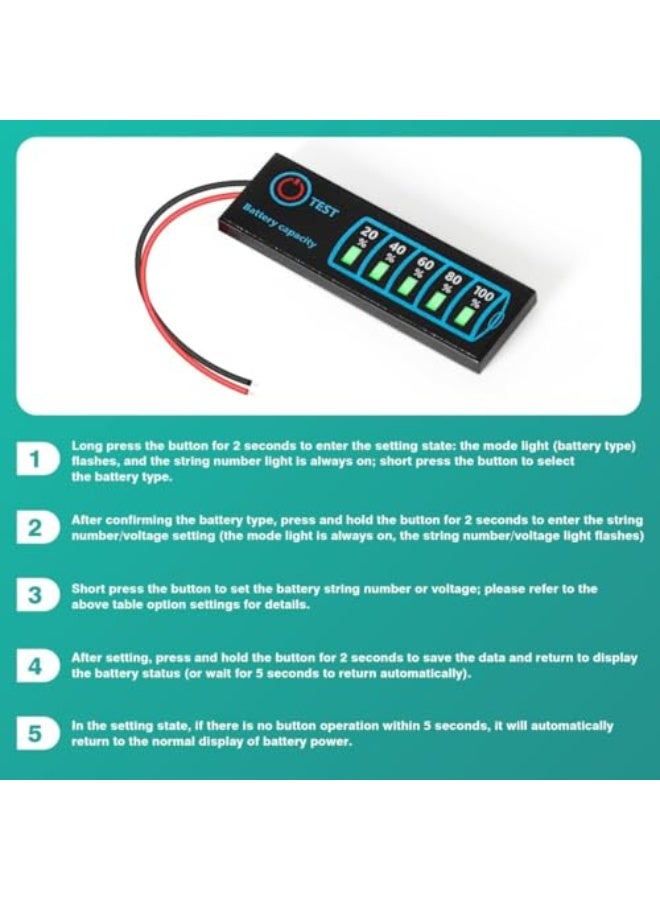 TEST

Battery capacity

20 %

40 %

60 %

80 %

100 %

1 Long press the button for 2 seconds to enter the setting state: the mode light (battery type) flashes, and the string number light is always on; short press the button to select the battery type.

2 After confirming the battery type, press and hold the button for 2 seconds to enter the string number/voltage setting (the mode light is always on, the string number/voltage light flashes)

3 Short press the button to set the battery string number or voltage; please refer to the above table option settings for details.

4 After setting, press and hold the button for 2 seconds to save the data and return to display the battery status (or wait for 5 seconds to return automatically).

5 In the setting state, if there is no button operation within 5 seconds, it will automatically return to the normal display of battery power.