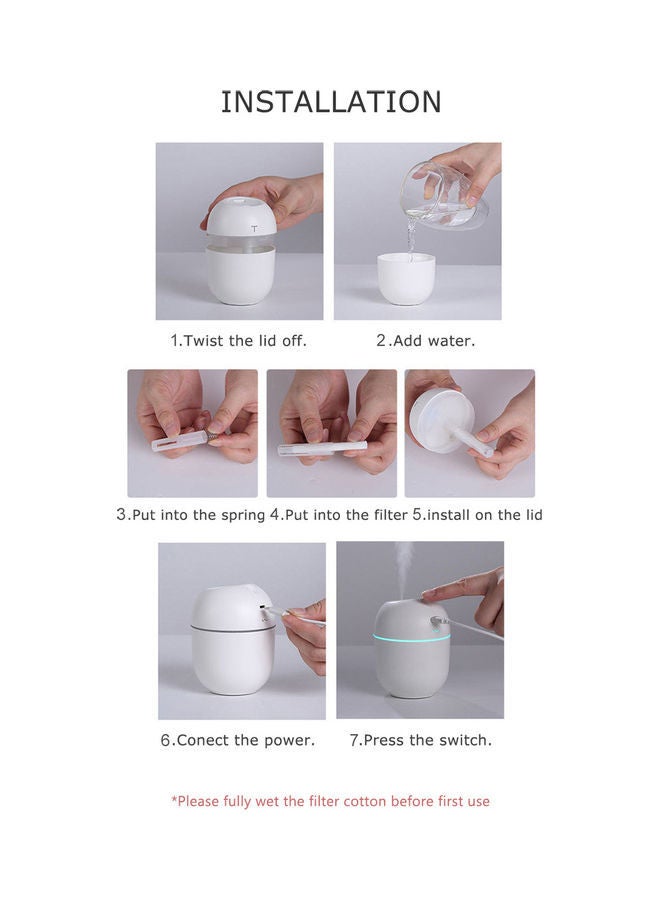 INSTALLATION

1.Twist the lid off.

2.Add water.

3.Put into the spring

4.Put into the filter

5.install on the lid

6.Conect the power.

7.Press the switch.

*Please fully wet the filter cotton before first use