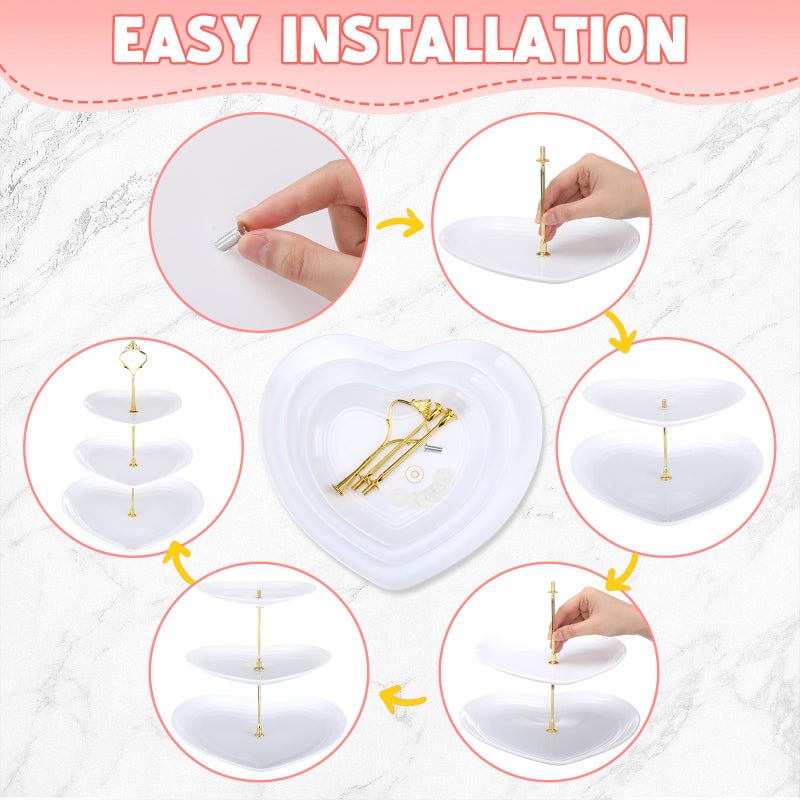 EASY INSTALLATION