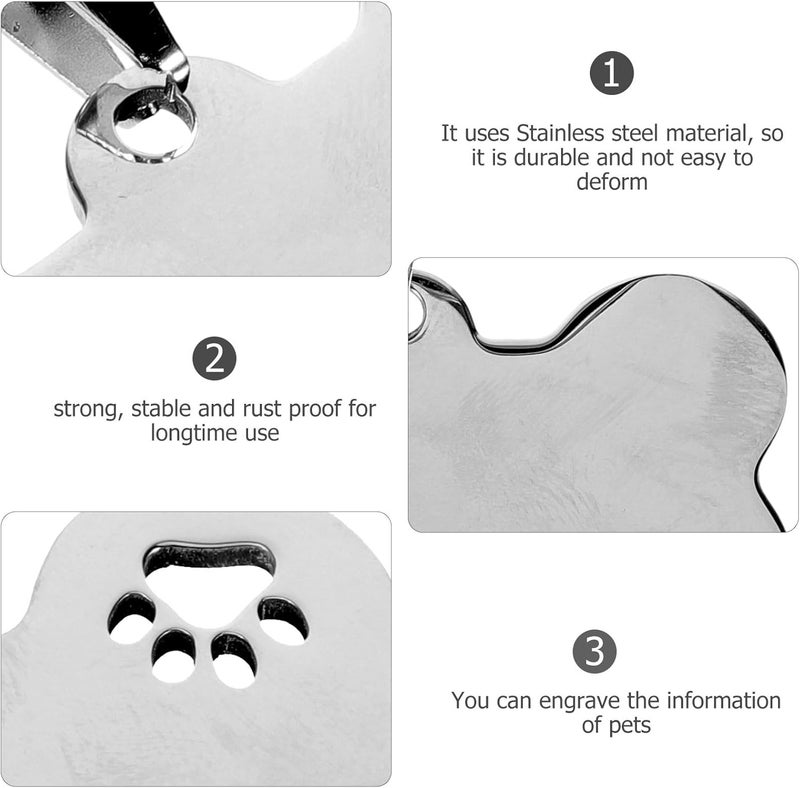 1

It uses Stainless steel material, so it is durable and not easy to deform

2

strong, stable and rust proof for longtime use

3

You can engrave the information of pets