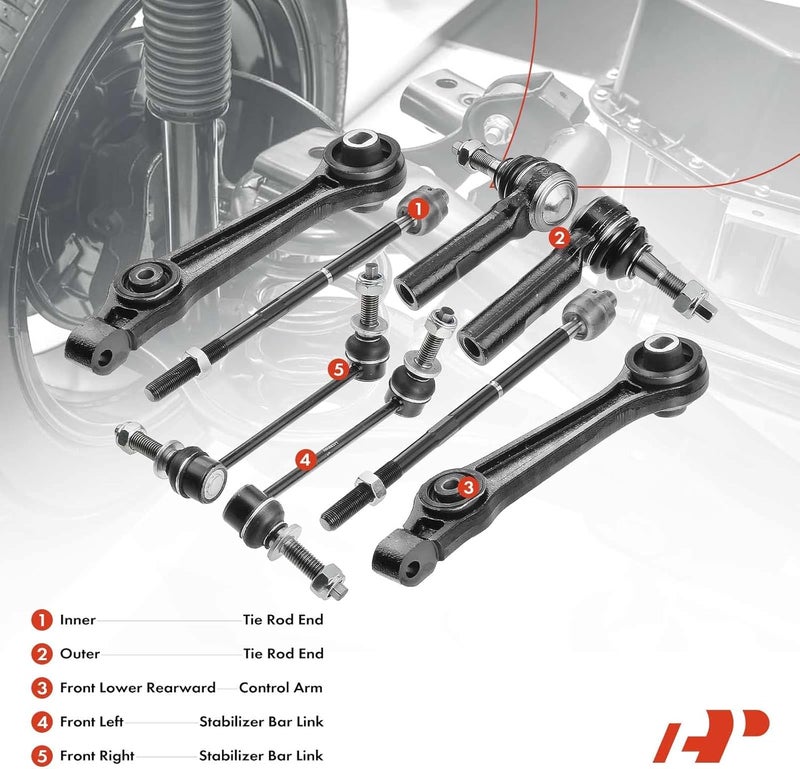 1
2
5
4
3

1 Inner Tie Rod End
2 Outer Tie Rod End
3 Front Lower Rearward Control Arm
4 Front Left Stabilizer Bar Link
5 Front Right Stabilizer Bar Link