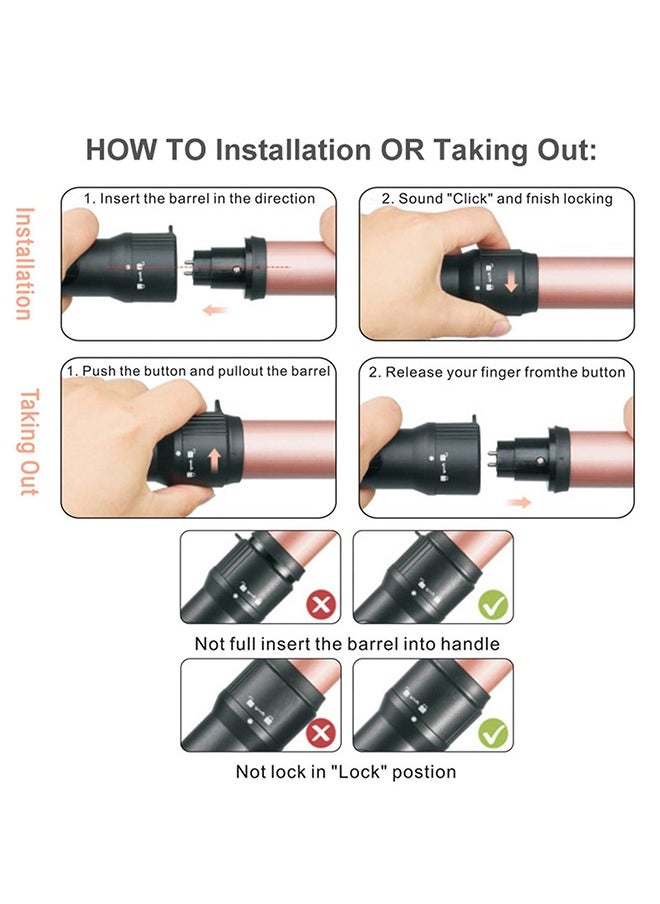 HOW TO Installation OR Taking Out:

Installation

1. Insert the barrel in the direction

2. Sound "Click" and fnish locking

Taking Out

1. Push the button and pullout the barrel

2. Release your finger fromthe button

Not full insert the barrel into handle

Not lock in "Lock" postion