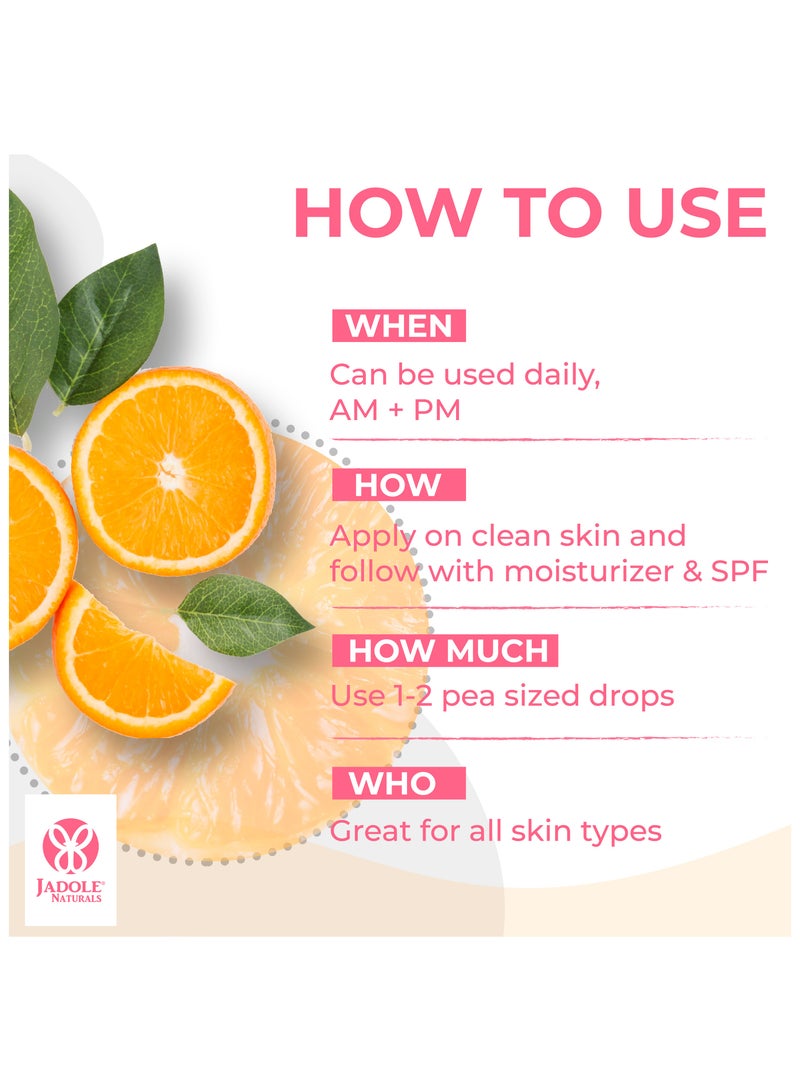 HOW TO USE

WHEN

Can be used daily, AM + PM

HOW

Apply on clean skin and follow with moisturizer & SPF

HOW MUCH

Use 1-2 pea sized drops

WHO

Great for all skin types

JADOLE® NATURALS