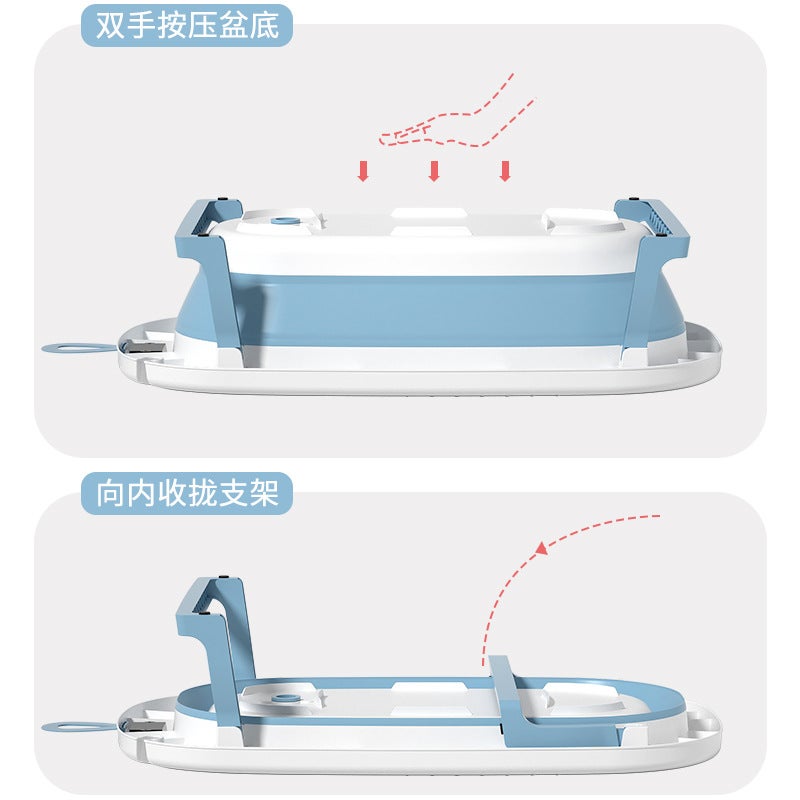 双手按压盆底

向内收拢支架