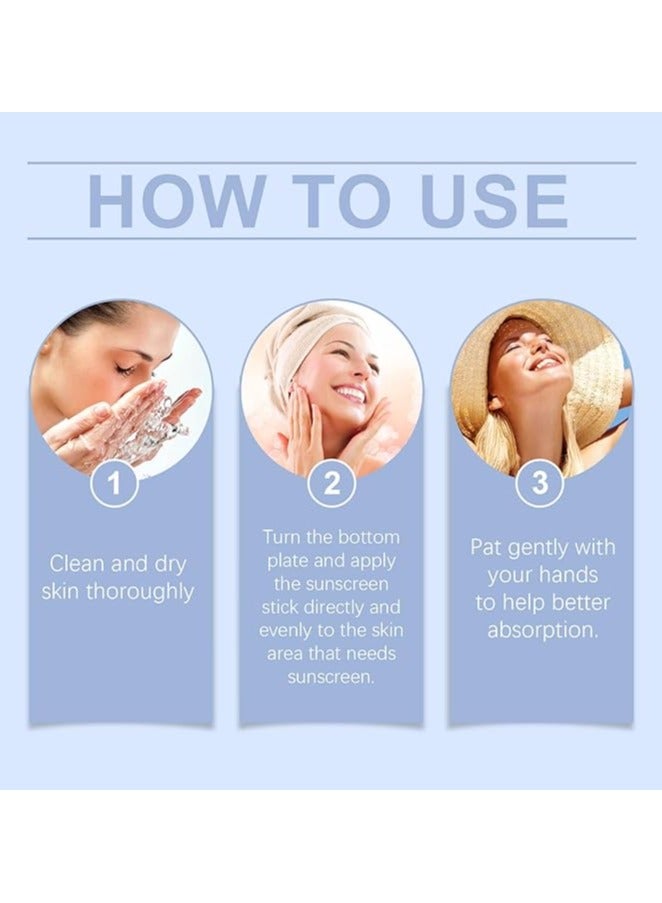 HOW TO USE

1

Clean and dry skin thoroughly

2

Turn the bottom plate and apply the sunscreen stick directly and evenly to the skin area that needs sunscreen.

3

Pat gently with your hands to help better absorption.