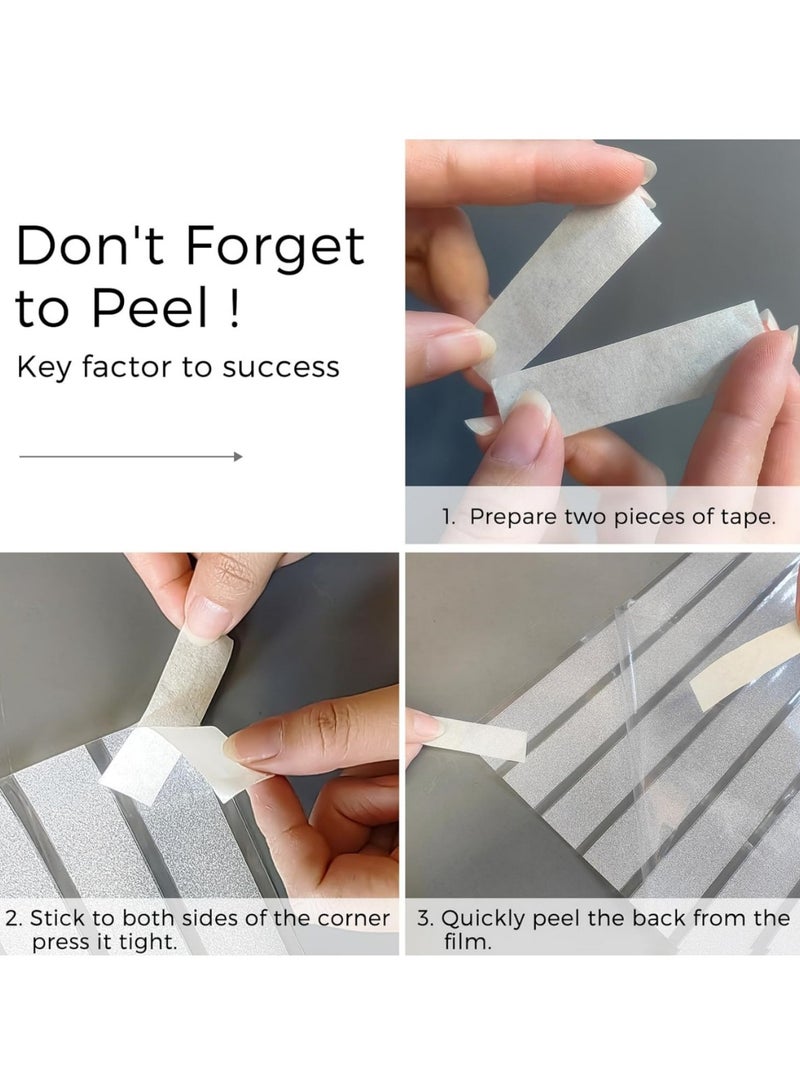 Don't Forget to Peel !

Key factor to success

1. Prepare two pieces of tape.

2. Stick to both sides of the corner press it tight.

3. Quickly peel the back from the film.