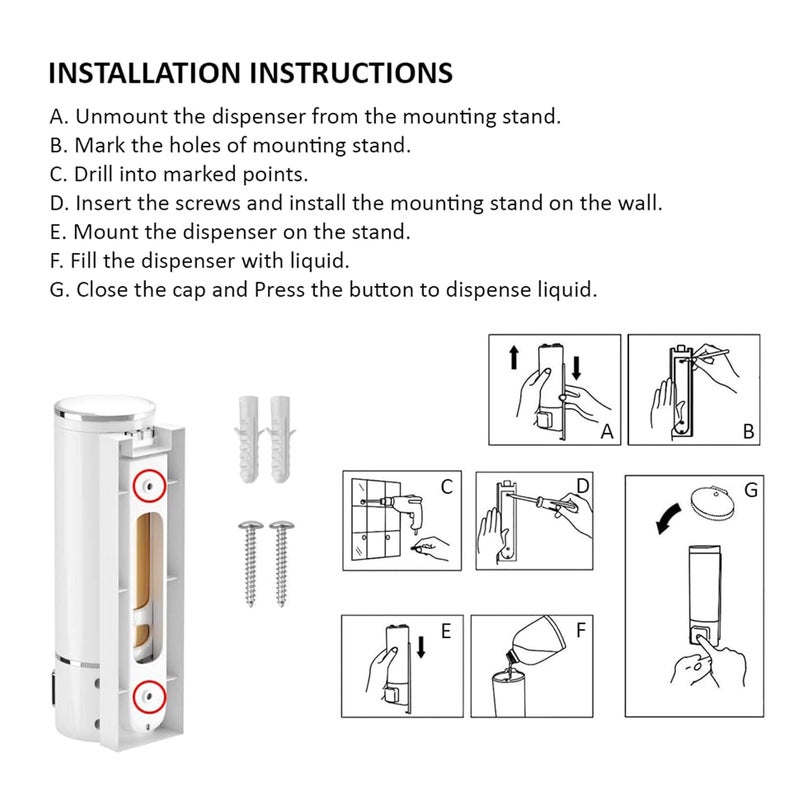 INSTALLATION INSTRUCTIONS

A. Unmount the dispenser from the mounting stand.
B. Mark the holes of mounting stand.
C. Drill into marked points.
D. Insert the screws and install the mounting stand on the wall.
E. Mount the dispenser on the stand.
F. Fill the dispenser with liquid.
G. Close the cap and Press the button to dispense liquid.

A

B

C

D

G

E

F