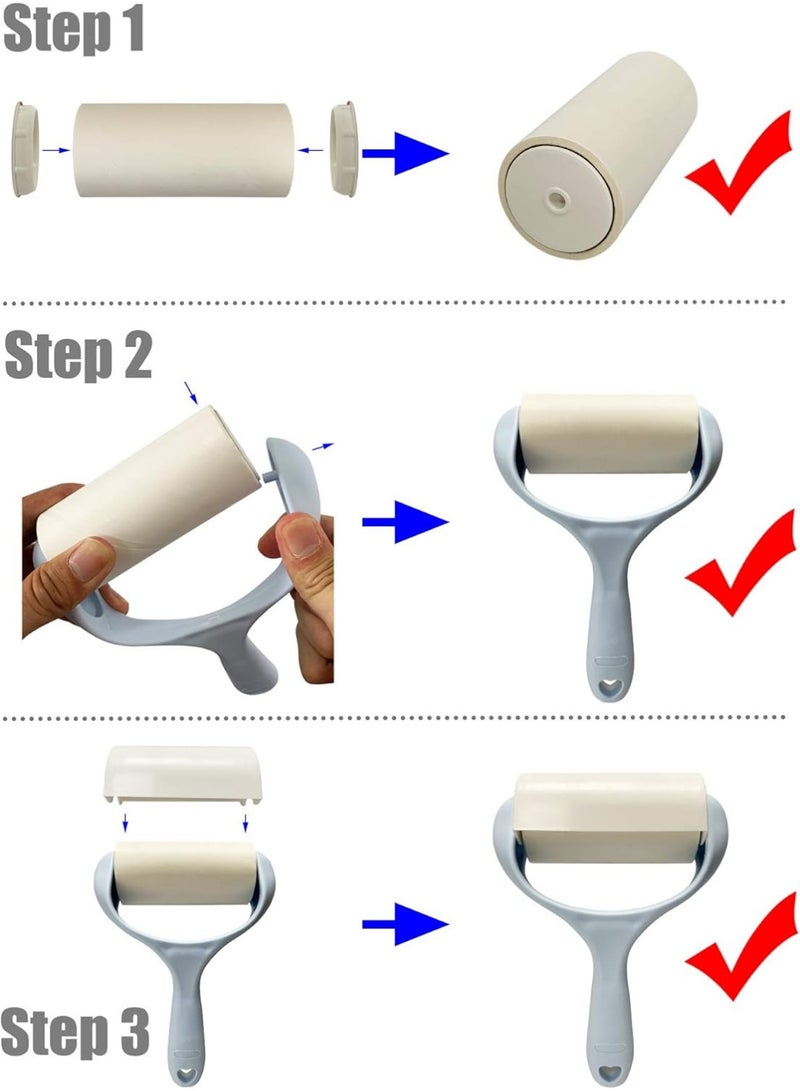 Step 1

Step 2

Step 3