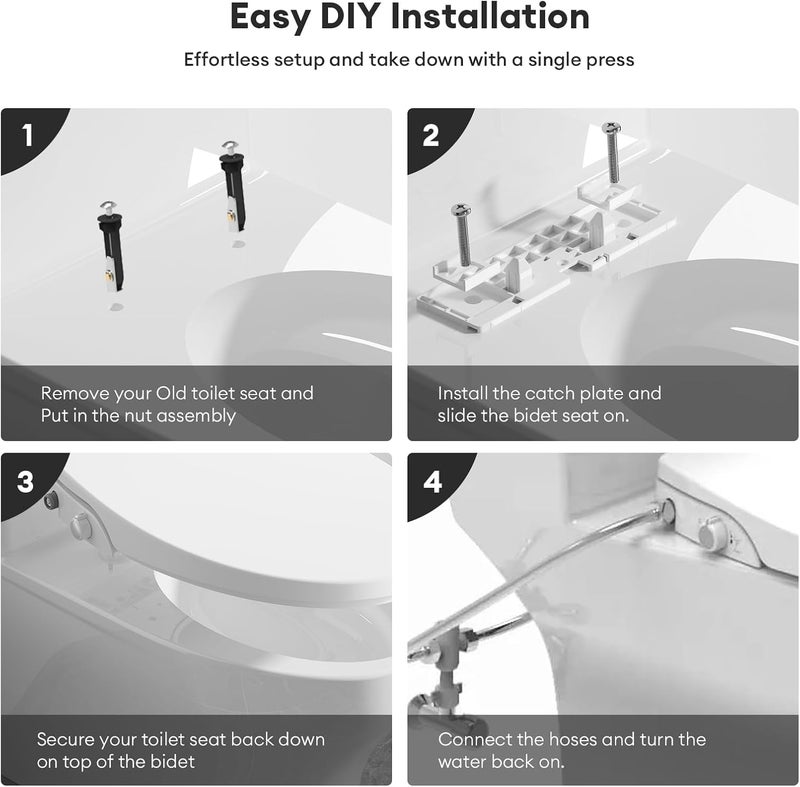 Easy DIY Installation

Effortless setup and take down with a single press

1

Remove your Old toilet seat and Put in the nut assembly

2

Install the catch plate and slide the bidet seat on.

3

Secure your toilet seat back down on top of the bidet

4

Connect the hoses and turn the water back on.