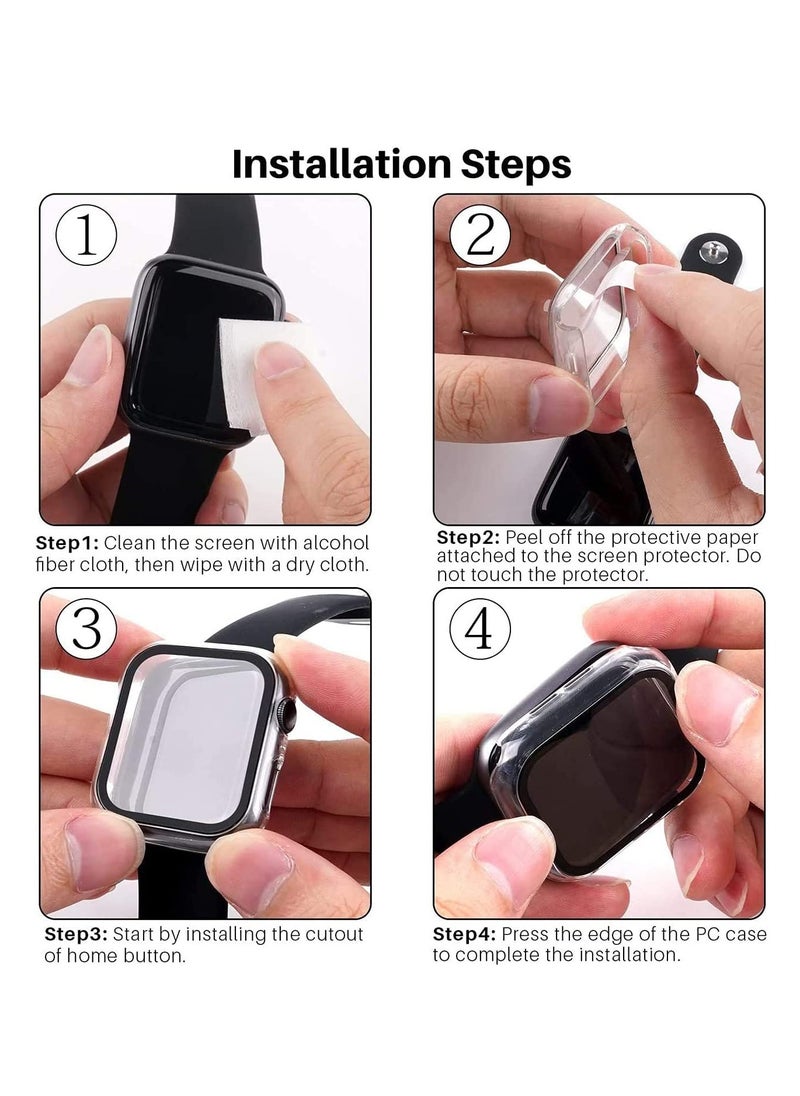 Installation Steps

1

Step1: Clean the screen with alcohol fiber cloth, then wipe with a dry cloth.

2

Step2: Peel off the protective paper attached to the screen protector. Do not touch the protector.

3

Step3: Start by installing the cutout of home button.

4

Step4: Press the edge of the PC case to complete the installation.