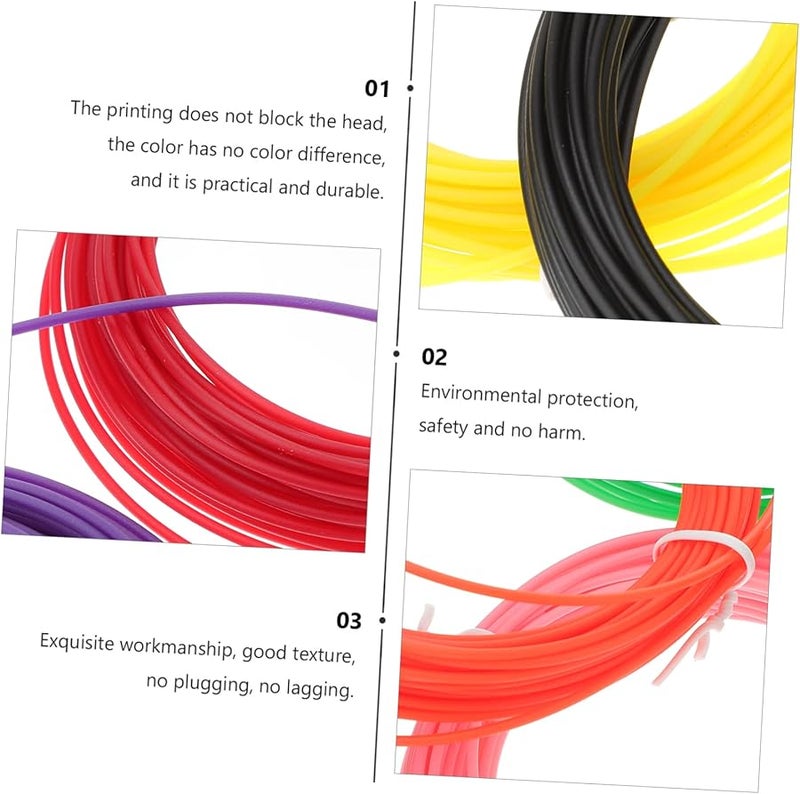 01

The printing does not block the head, the color has no color difference, and it is practical and durable.

02

Environmental protection, safety and no harm.

03

Exquisite workmanship, good texture, no plugging, no lagging.