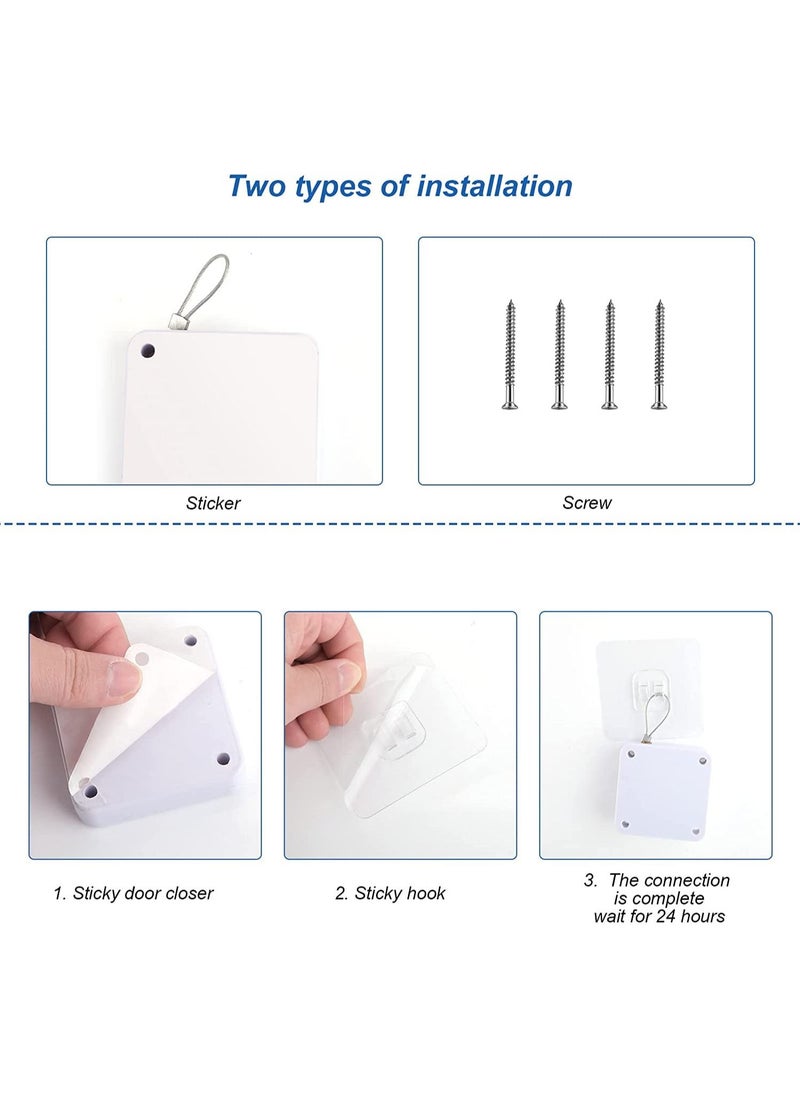 Two types of installation

Sticker

Screw

1. Sticky door closer

2. Sticky hook

3. The connection is complete wait for 24 hours