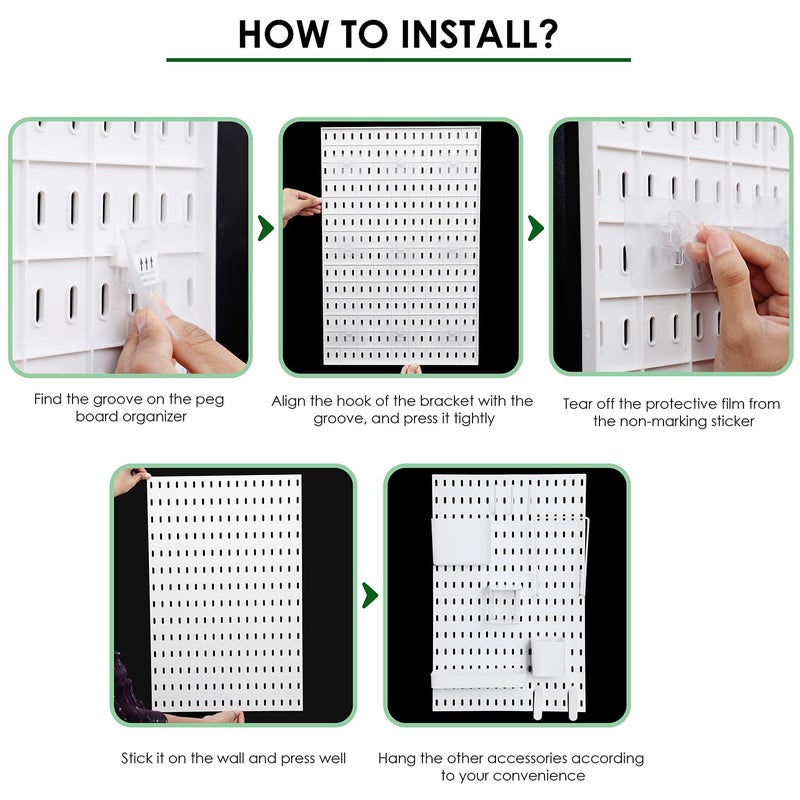 HOW TO INSTALL?

Find the groove on the peg board organizer

Align the hook of the bracket with the groove, and press it tightly

Tear off the protective film from the non-marking sticker

Stick it on the wall and press well

Hang the other accessories according to your convenience