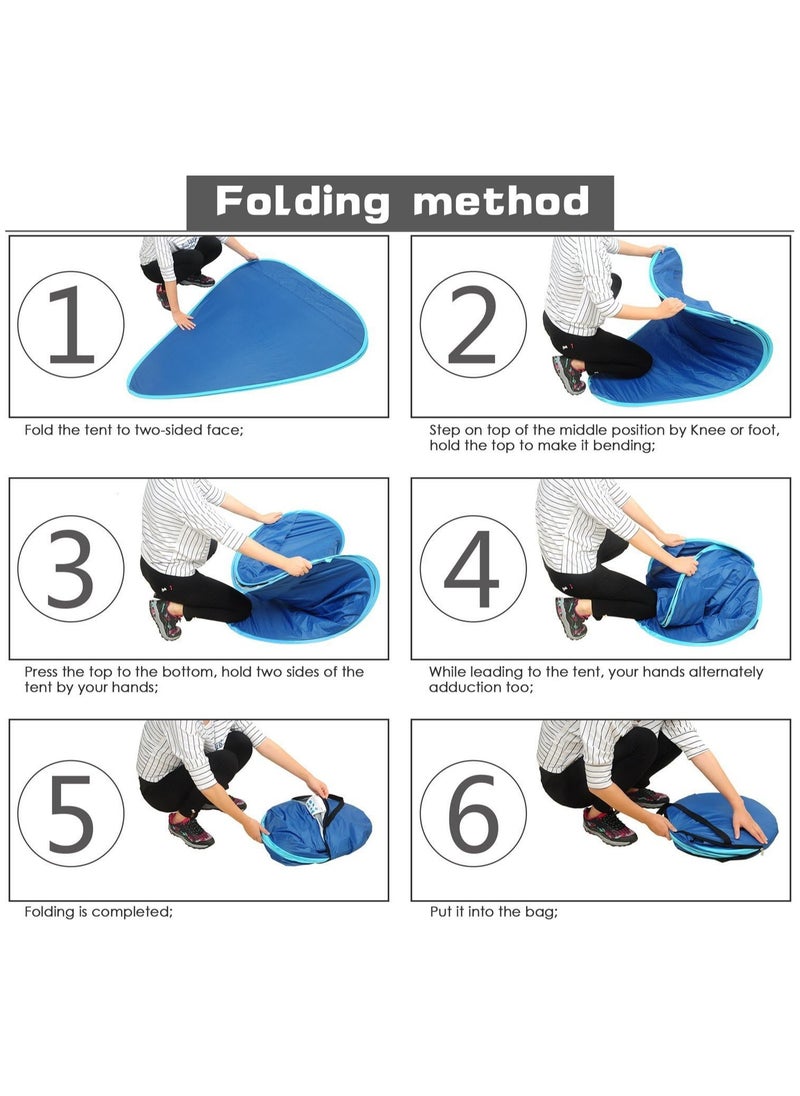 Folding method

1

Fold the tent to two-sided face;

2

Step on top of the middle position by Knee or foot, hold the top to make it bending;

3

Press the top to the bottom, hold two sides of the tent by your hands;

4

While leading to the tent, your hands alternately adduction too;

5

Folding is completed;

6

Put it into the bag;