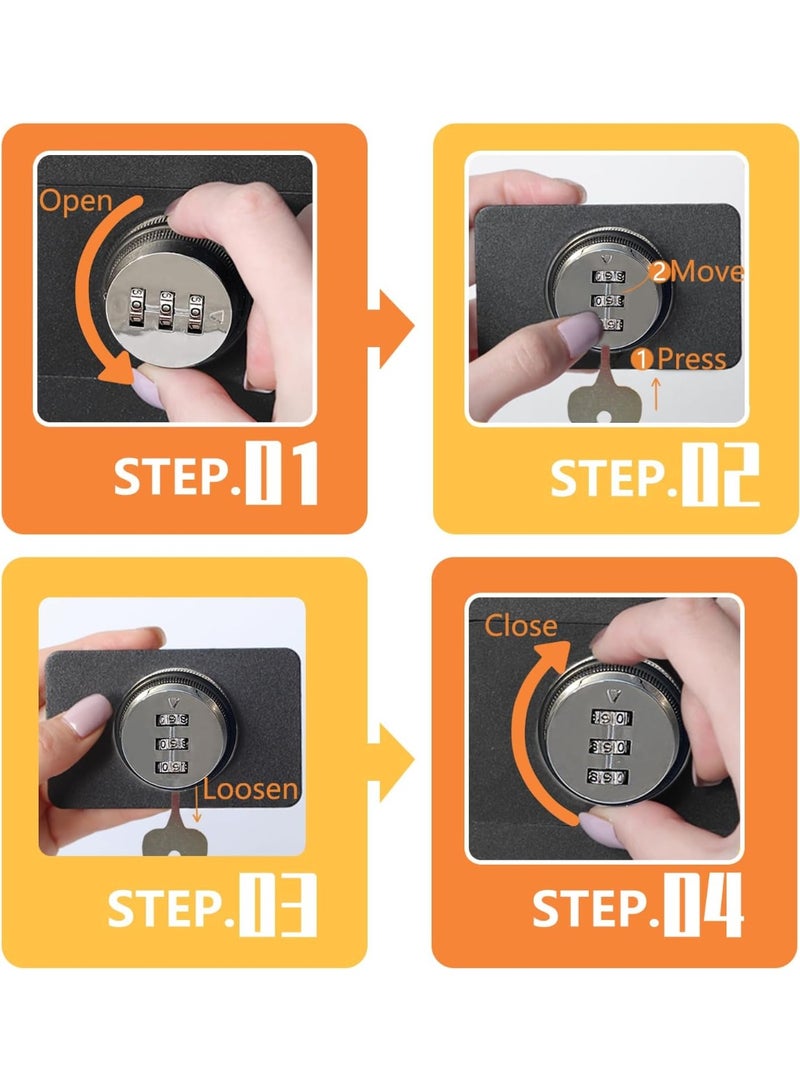 Open

STEP.01

2 Move

1 Press

STEP.02

Loosen

STEP.03

Close

STEP.04